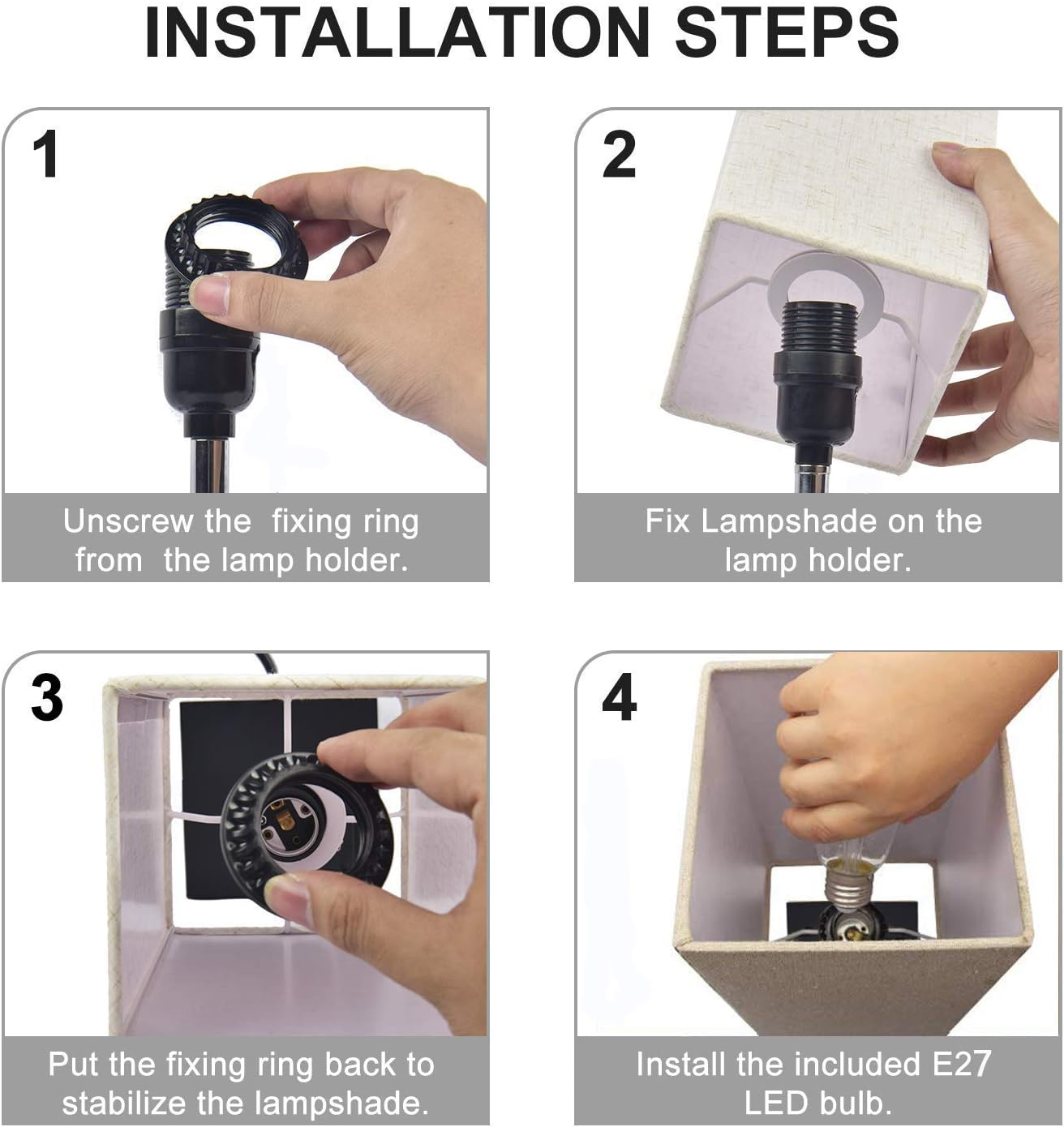 INSTALLATION STEPS

1

Unscrew the fixing ring from the lamp holder.

2

Fix Lampshade on the lamp holder.

3

Put the fixing ring back to stabilize the lampshade.

4

Install the included E27 LED bulb.