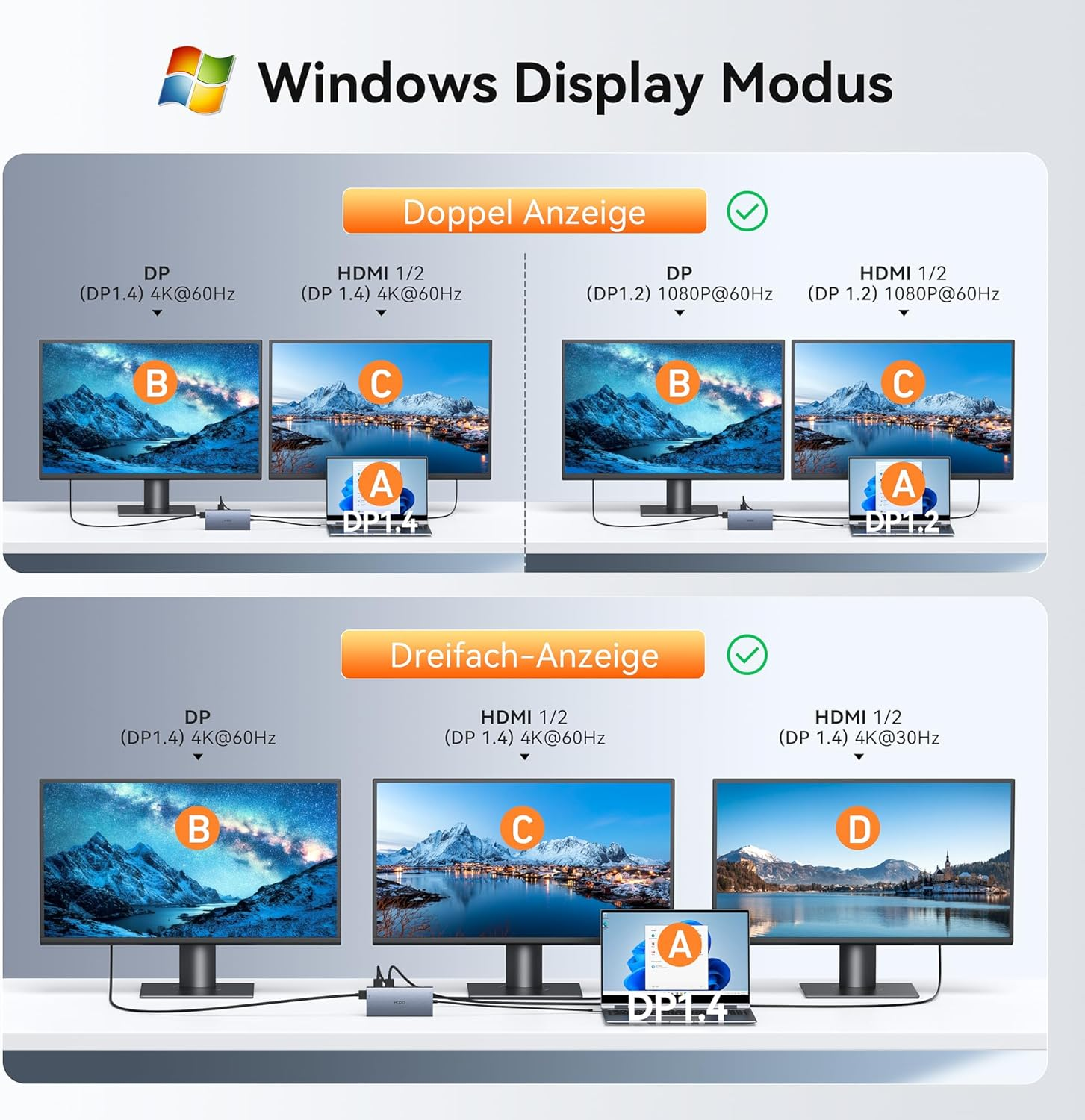 Windows Display Modus

Doppel Anzeige

DP
(DP1.4) 4K@60Hz

HDMI 1/2
(DP 1.4) 4K@60Hz

B

C

A

DP1.4

DP
(DP1.2) 1080P@60Hz

HDMI 1/2
(DP 1.2) 1080P@60Hz

B

C

A

DP1.2

Dreifach-Anzeige

DP
(DP1.4) 4K@60Hz

HDMI 1/2
(DP 1.4) 4K@60Hz

HDMI 1/2
(DP 1.4) 4K@30Hz

B

C

D

A

DP1.4