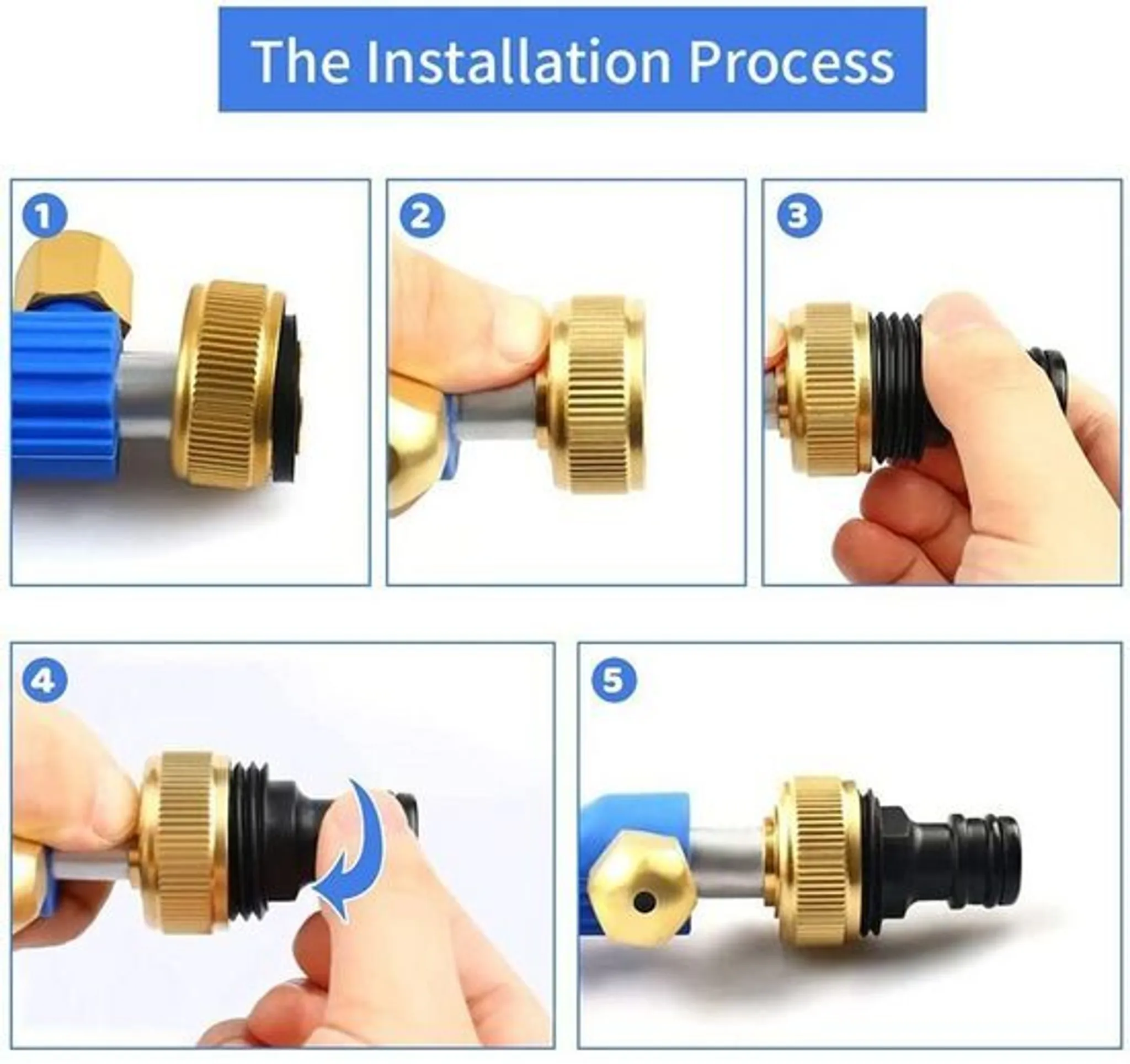 The Installation Process

1

2

3

4

5