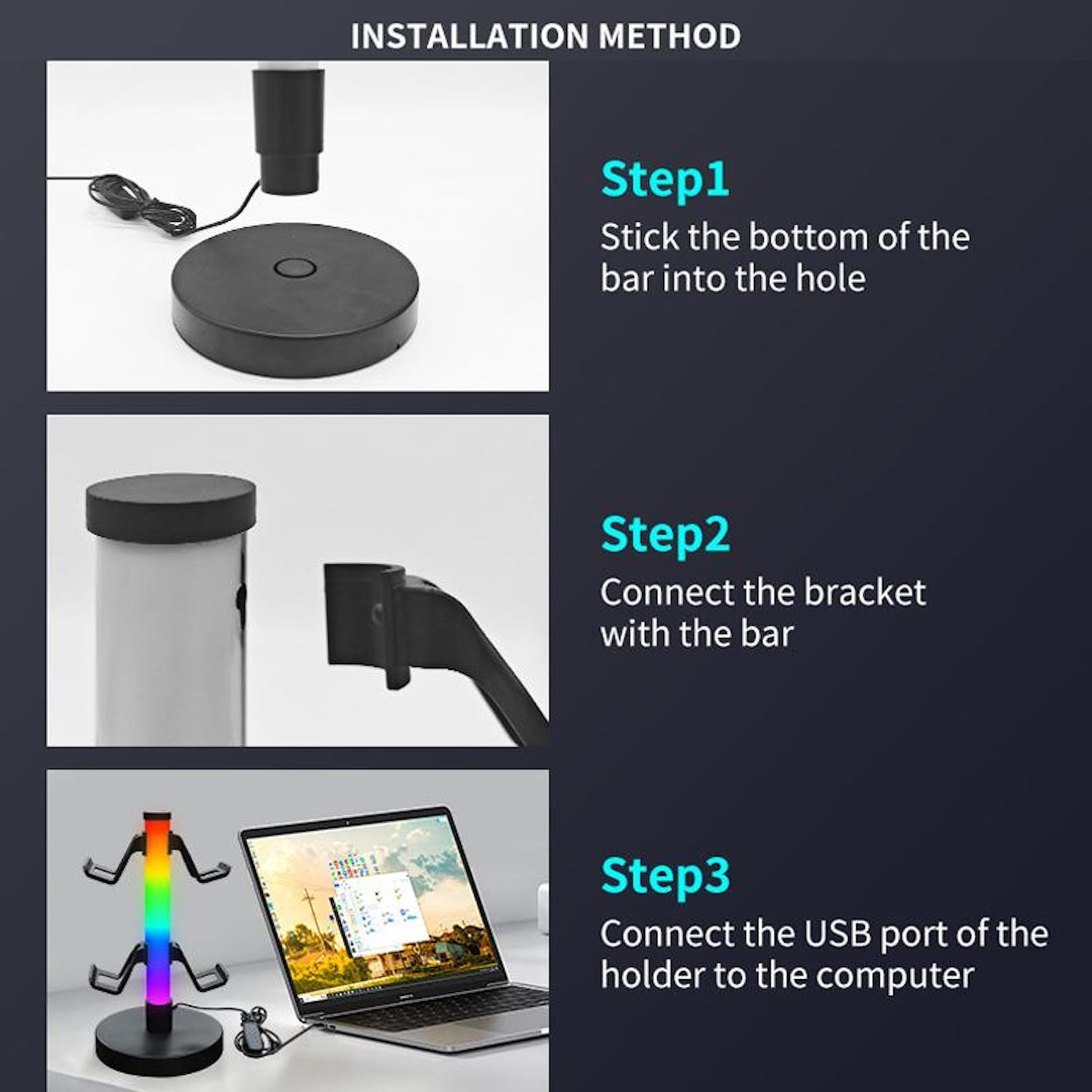 INSTALLATION METHOD

Step1

Stick the bottom of the bar into the hole

Step2

Connect the bracket with the bar

Step3

Connect the USB port of the holder to the computer