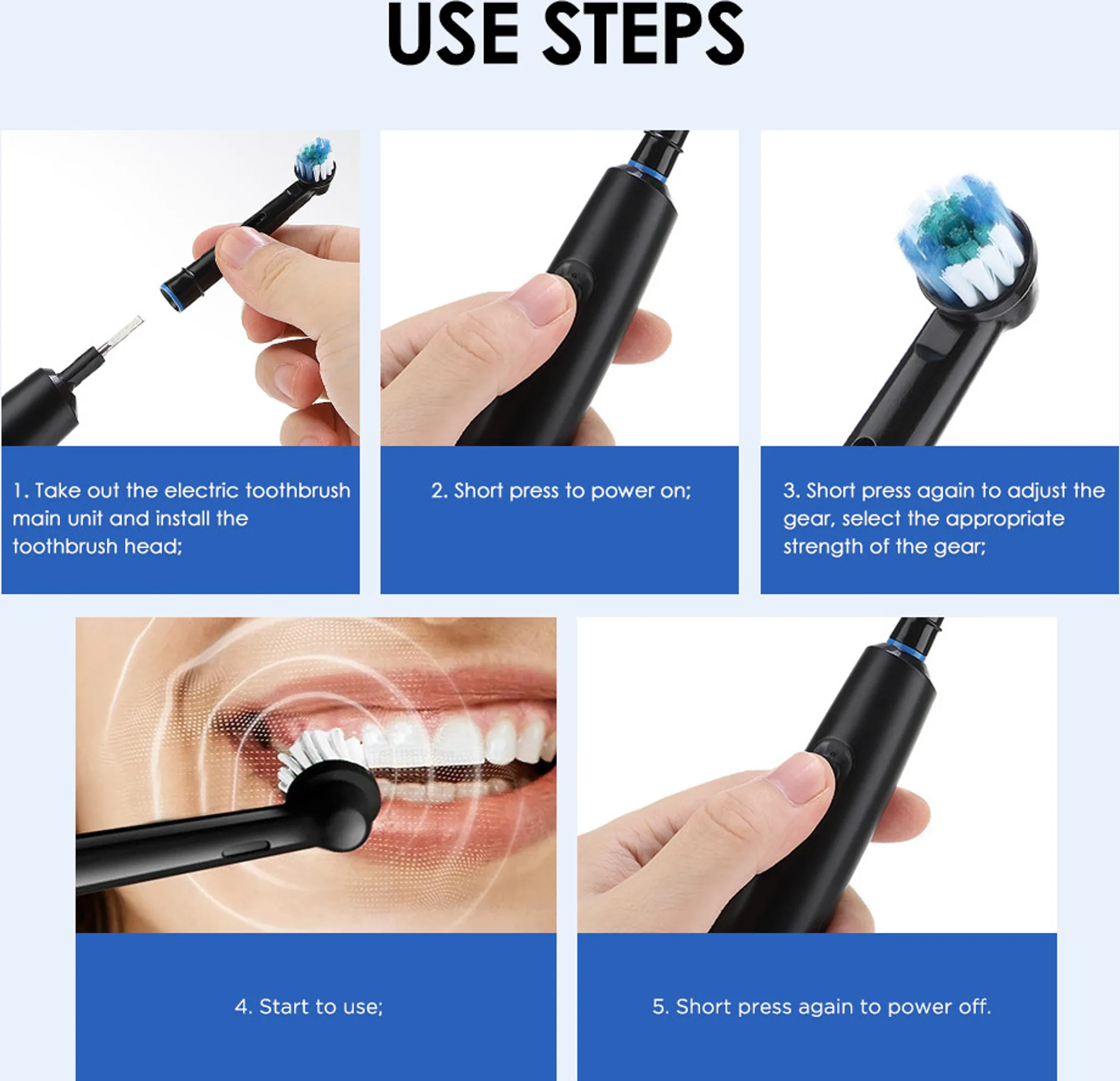 USE STEPS

1. Take out the electric toothbrush main unit and install the toothbrush head;

2. Short press to power on;

3. Short press again to adjust the gear, select the appropriate strength of the gear;

4. Start to use;

5. Short press again to power off.