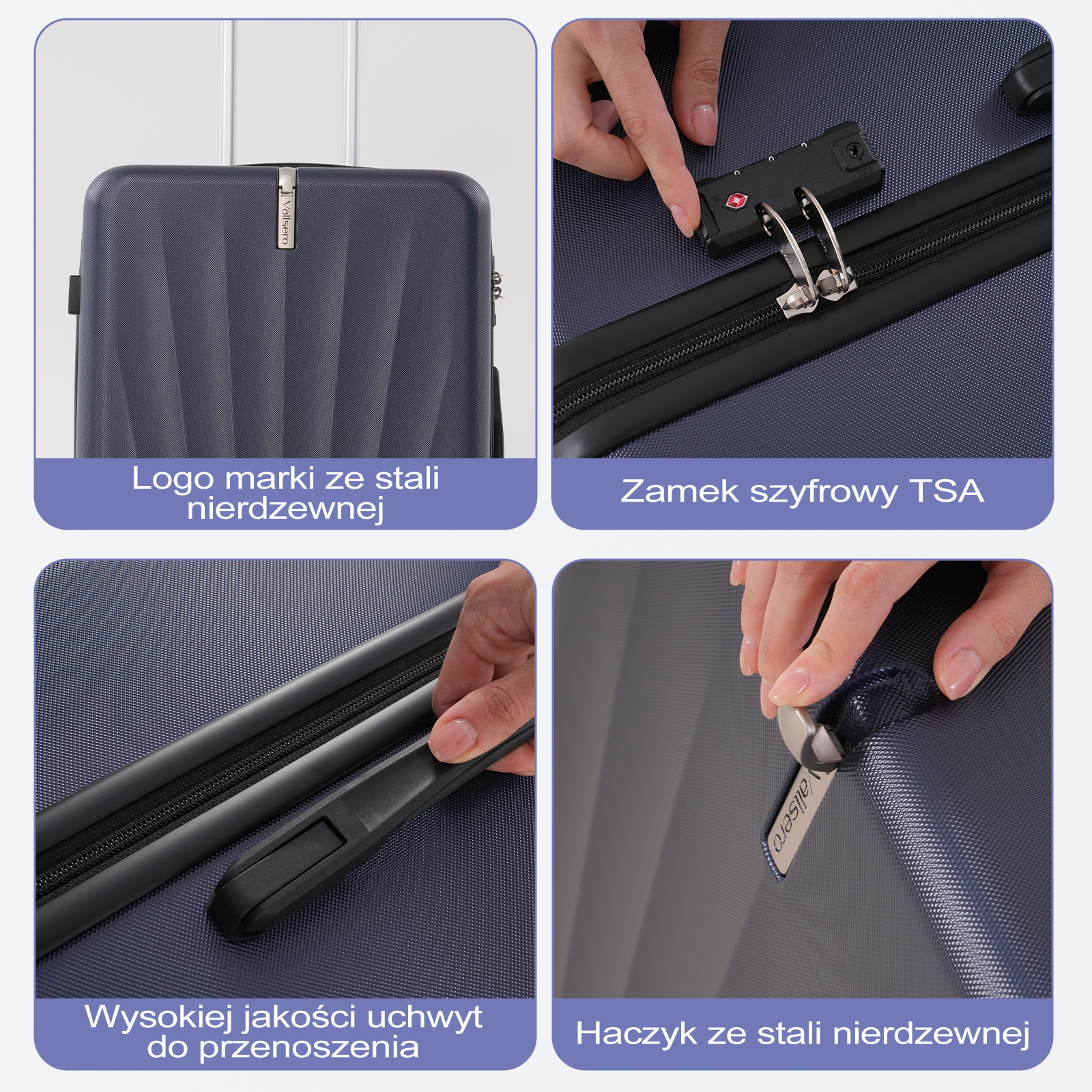 Vallsero

Logo marki ze stali nierdzewnej

Zamek szyfrowy TSA

Wysokiej jakości uchwyt do przenoszenia

Vallsero

Haczyk ze stali nierdzewnej