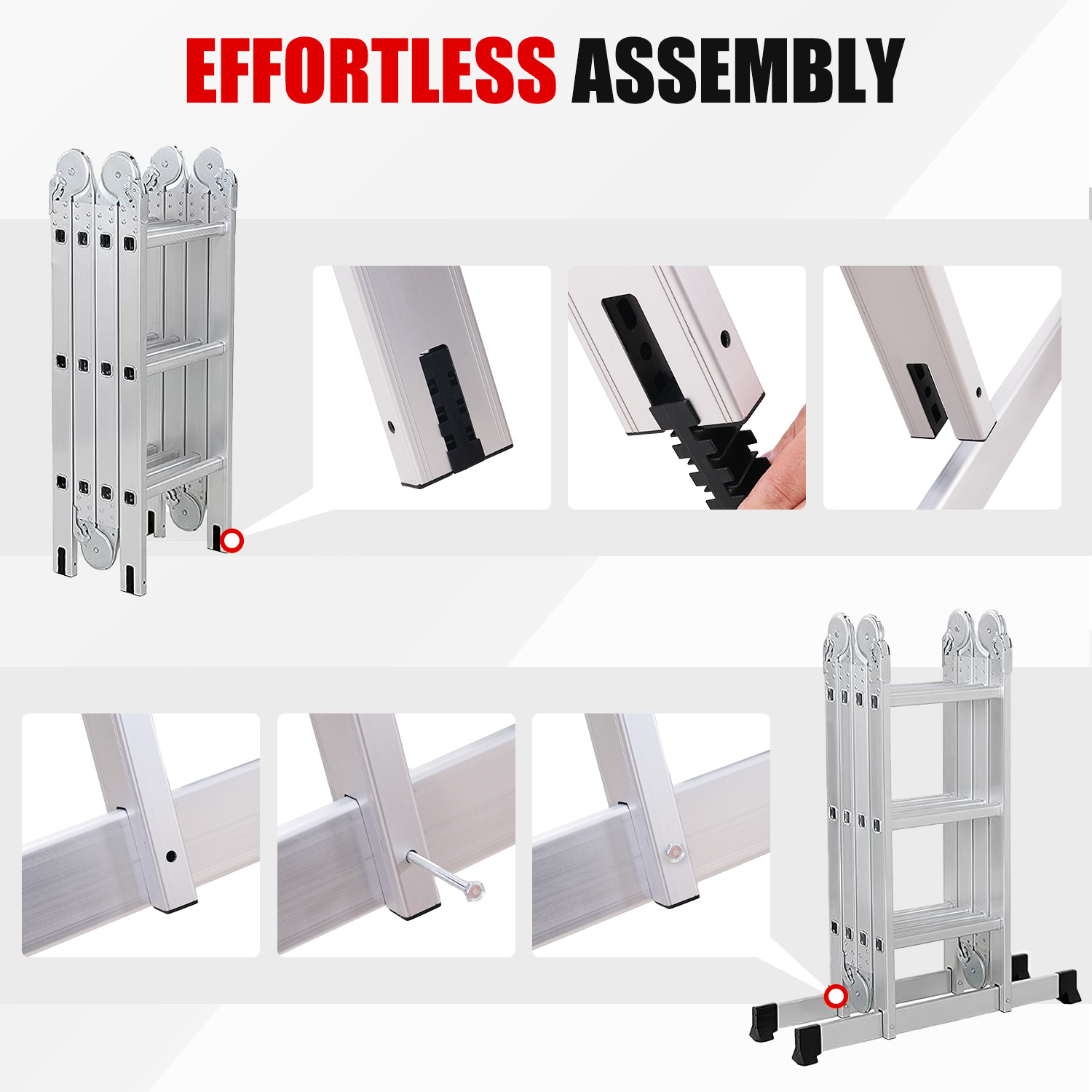 EFFORTLESS ASSEMBLY