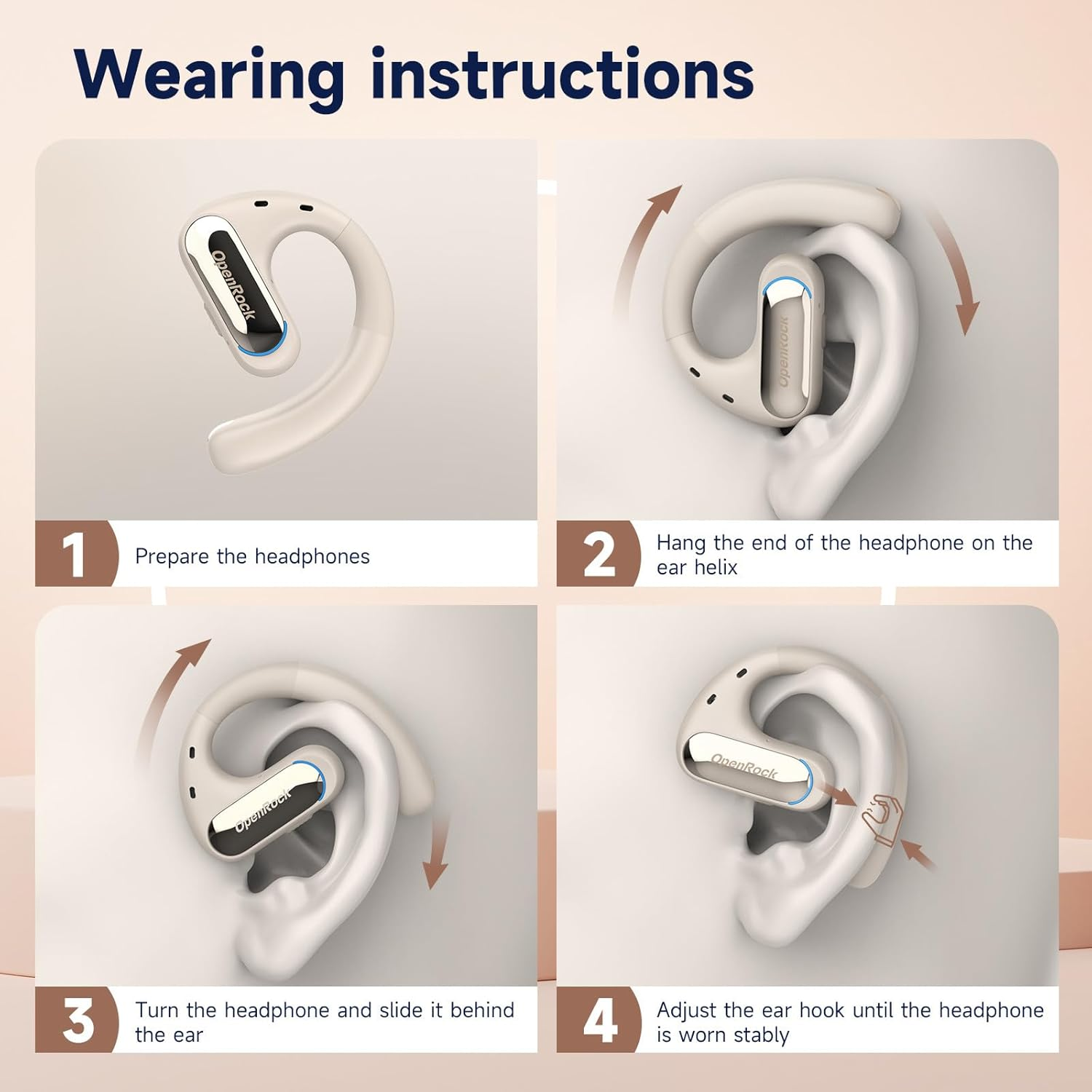 Wearing instructions

OpenRock

1 Prepare the headphones

OpenRock

2 Hang the end of the headphone on the ear helix

OpenRock

3 Turn the headphone and slide it behind the ear

OpenRock

4 Adjust the ear hook until the headphone is worn stably