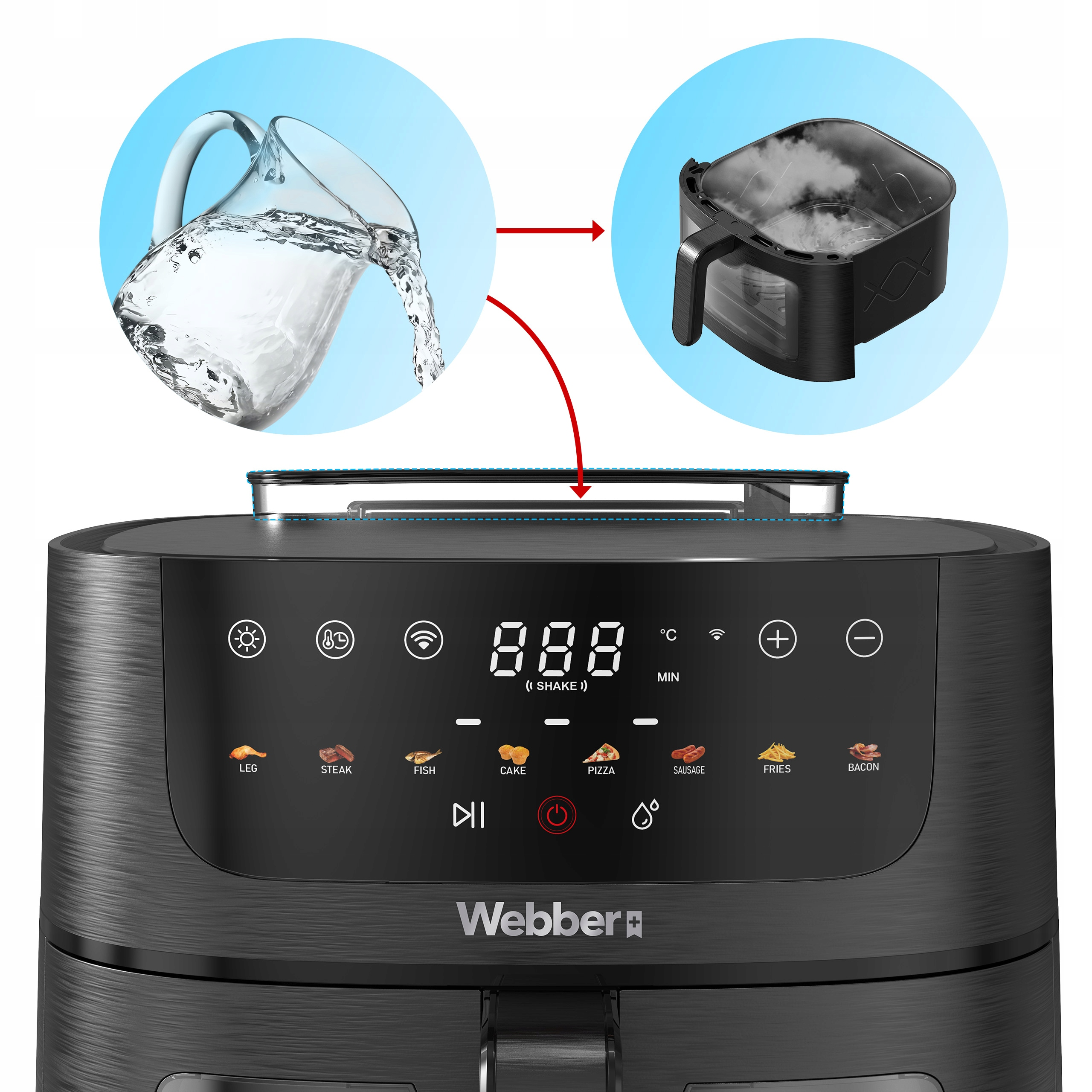 888
°C
MIN
SHAKE
LEG
STEAK
FISH
CAKE
PIZZA
SAUSAGE
FRIES
BACON
Webber