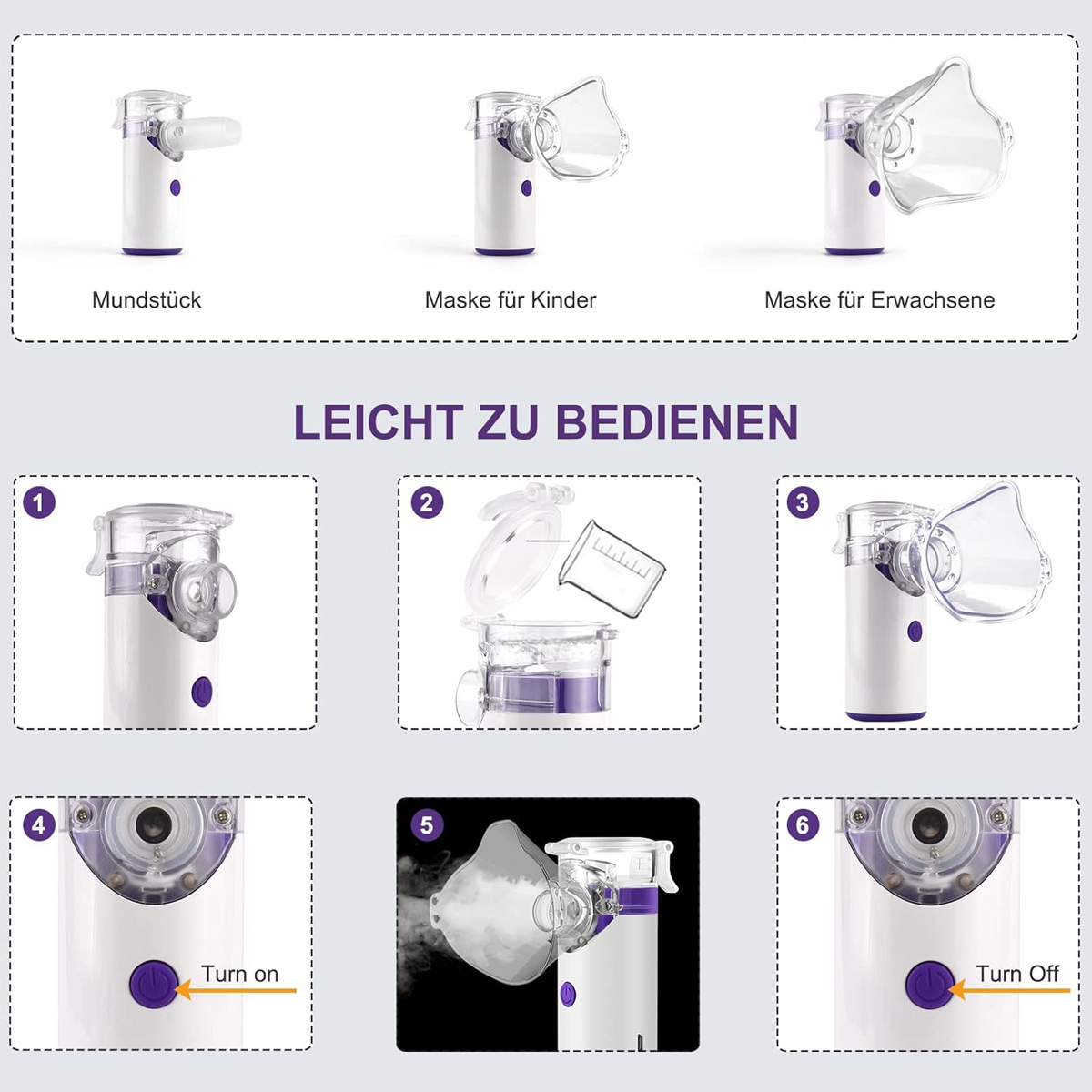 Mundstück

Maske für Kinder

Maske für Erwachsene

LEICHT ZU BEDIENEN

1

2

3

4

Turn on

5

6

Turn Off