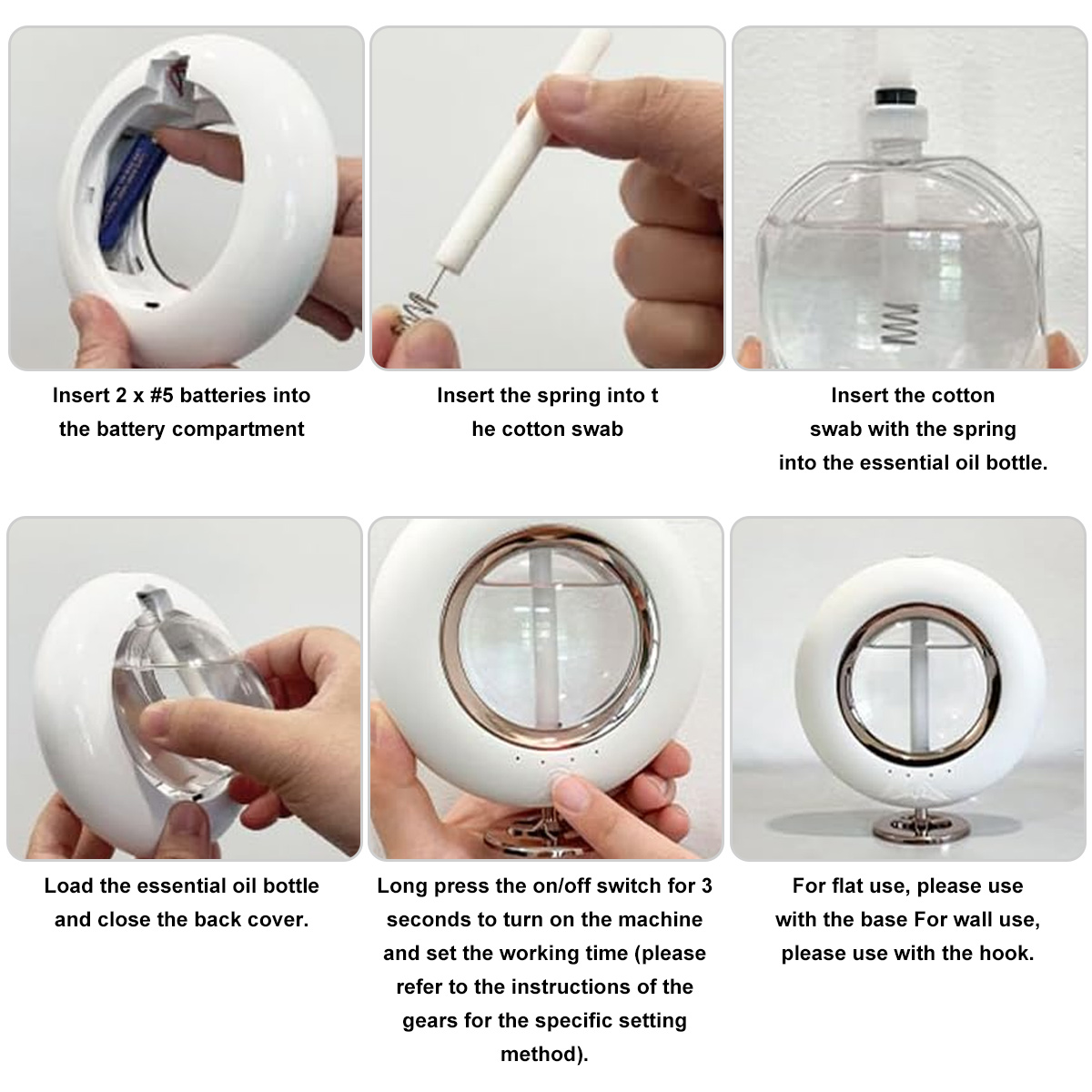 Insert 2 x #5 batteries into the battery compartment

Insert the spring into t he cotton swab

Insert the cotton swab with the spring into the essential oil bottle.

Load the essential oil bottle and close the back cover.

Long press the on/off switch for 3 seconds to turn on the machine and set the working time (please refer to the instructions of the gears for the specific setting method).

For flat use, please use with the base For wall use, please use with the hook.