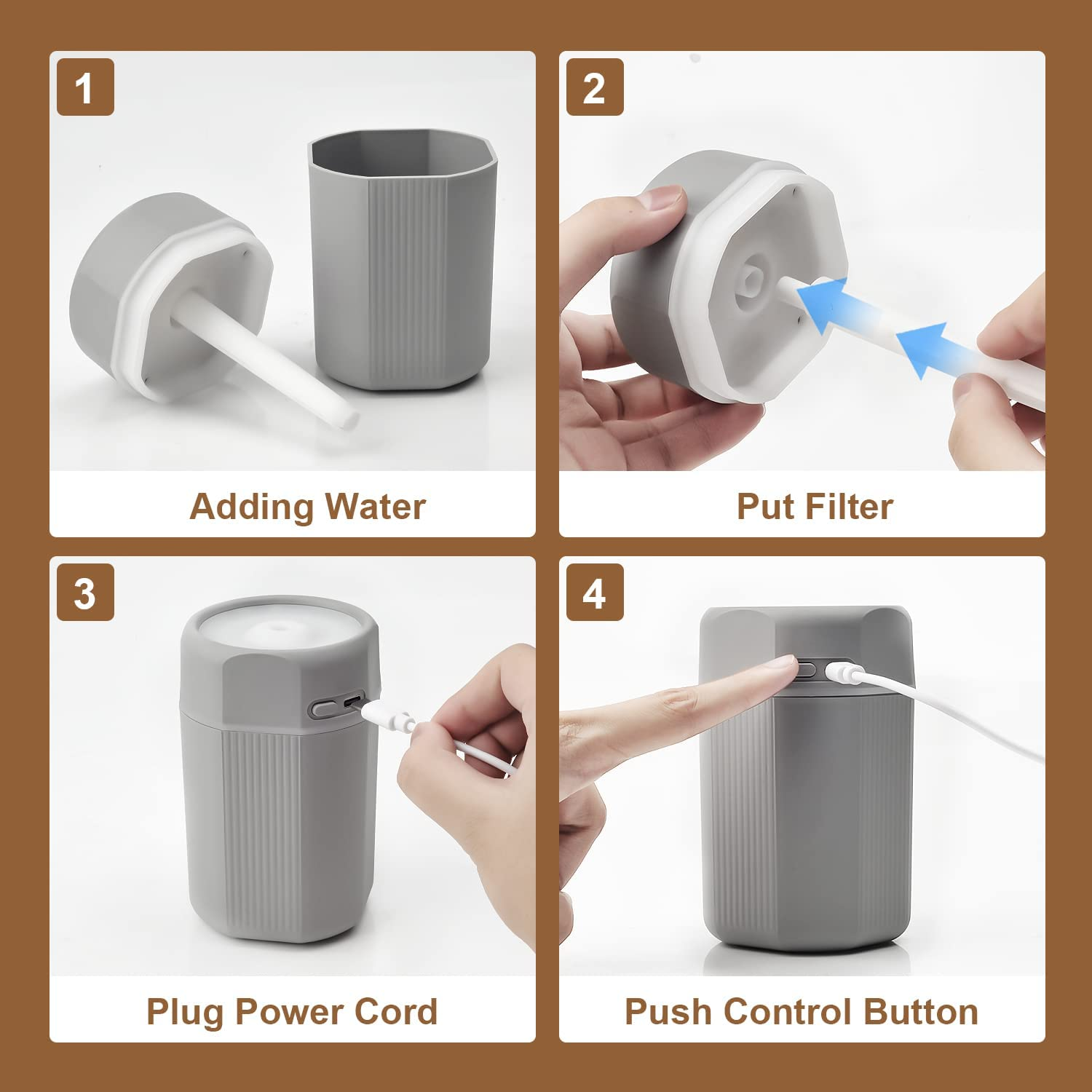 1

Adding Water

2

Put Filter

3

Plug Power Cord

4

Push Control Button