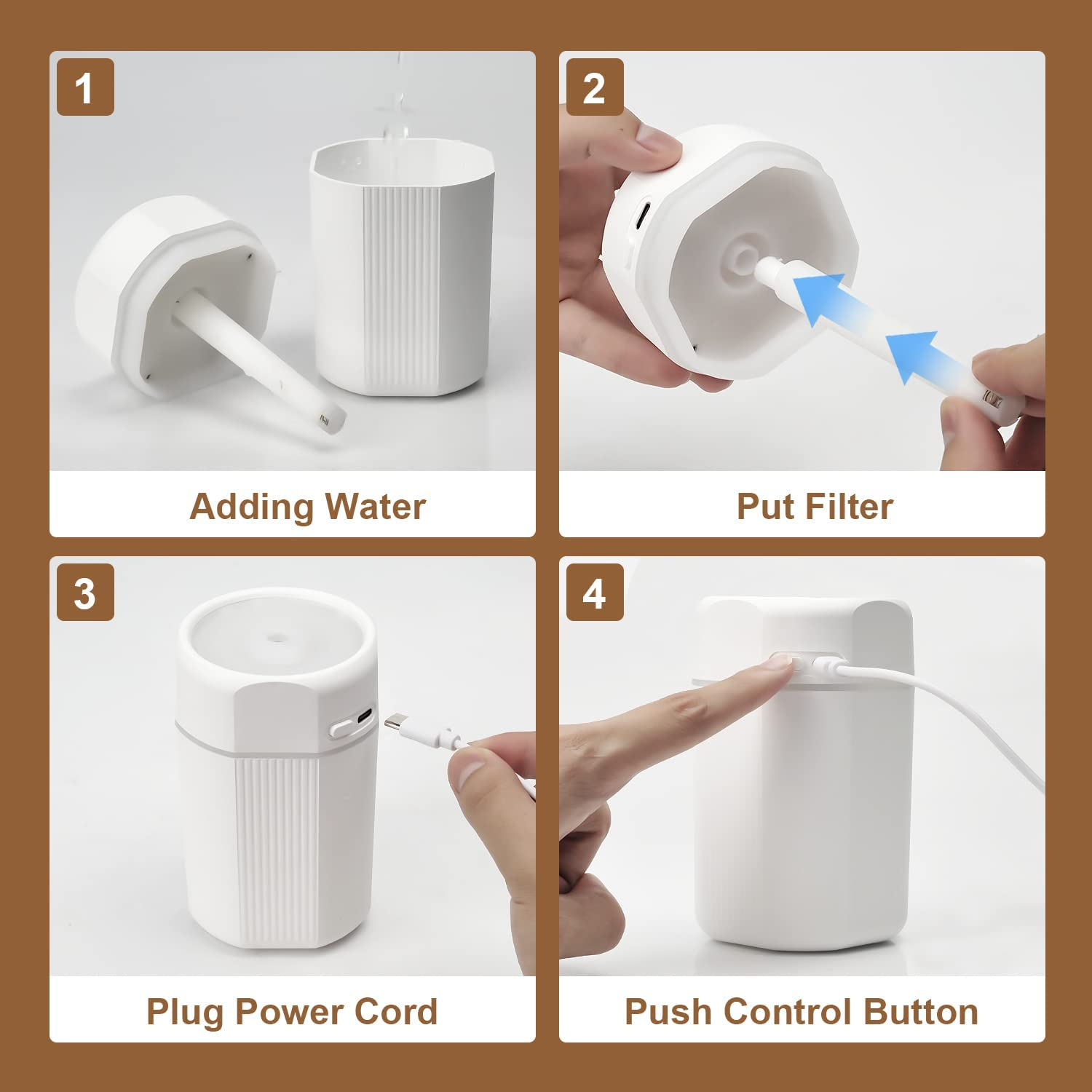 1

Adding Water

2

Put Filter

3

Plug Power Cord

4

Push Control Button