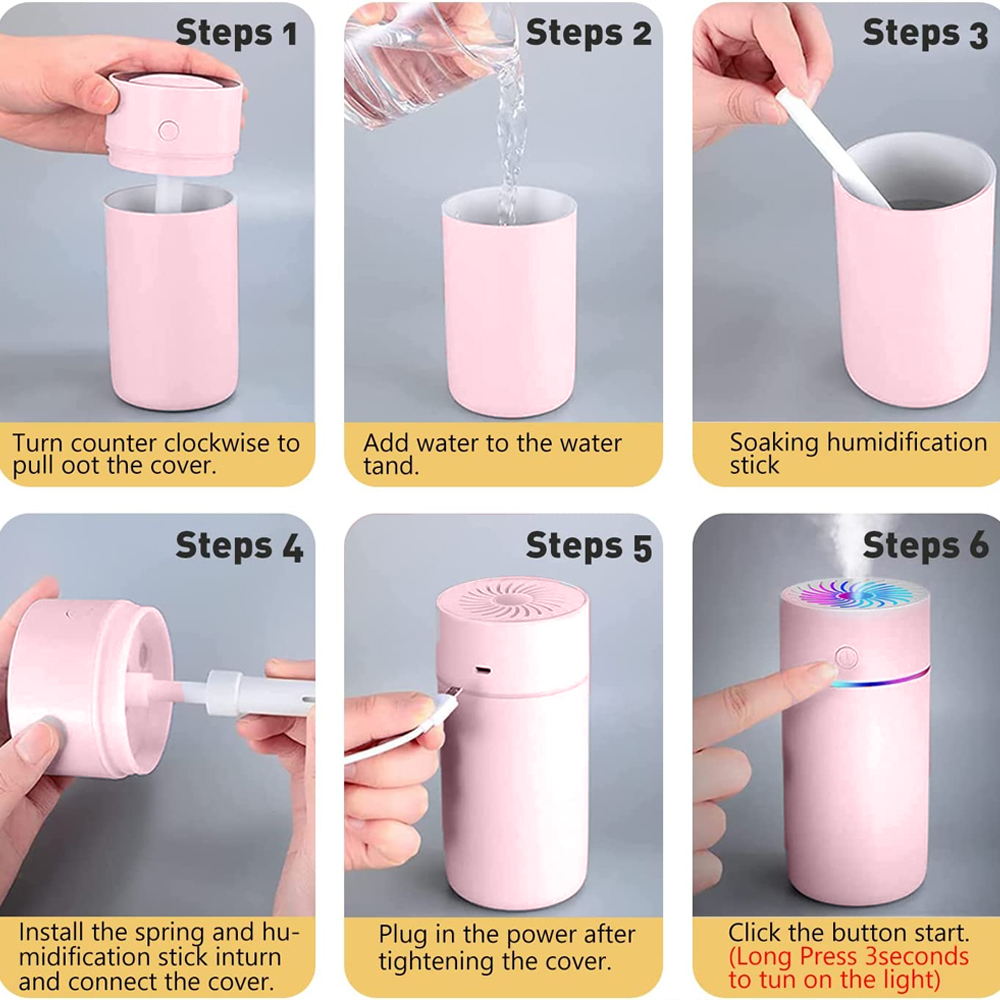 Steps 1

Turn counter clockwise to pull oot the cover.

Steps 2

Add water to the water tand.

Steps 3

Soaking humidification stick

Steps 4

Install the spring and humidification stick inturn and connect the cover.

Steps 5

Plug in the power after tightening the cover.

Steps 6

Click the button start. (Long Press 3seconds to tun on the light)