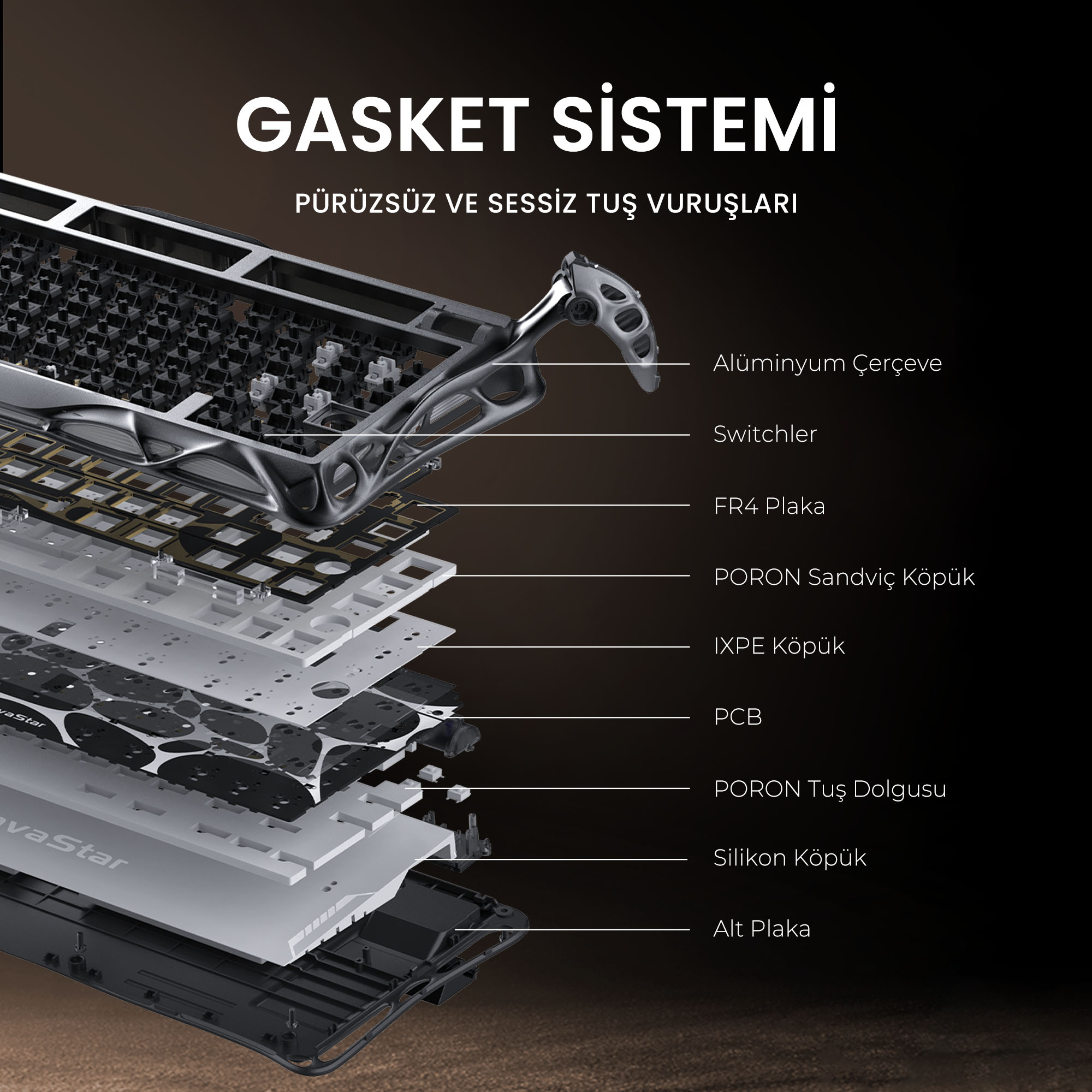 GASKET SİSTEMİ

PÜRÜZSÜZ VE SESSİZ TUŞ VURUŞLARI

Alüminyum Çerçeve

Switchler

FR4 Plaka

PORON Sandviç Köpük

IXPE Köpük

PCB

PORON Tuş Dolgusu

Silikon Köpük

Alt Plaka

vaStar

vaStar