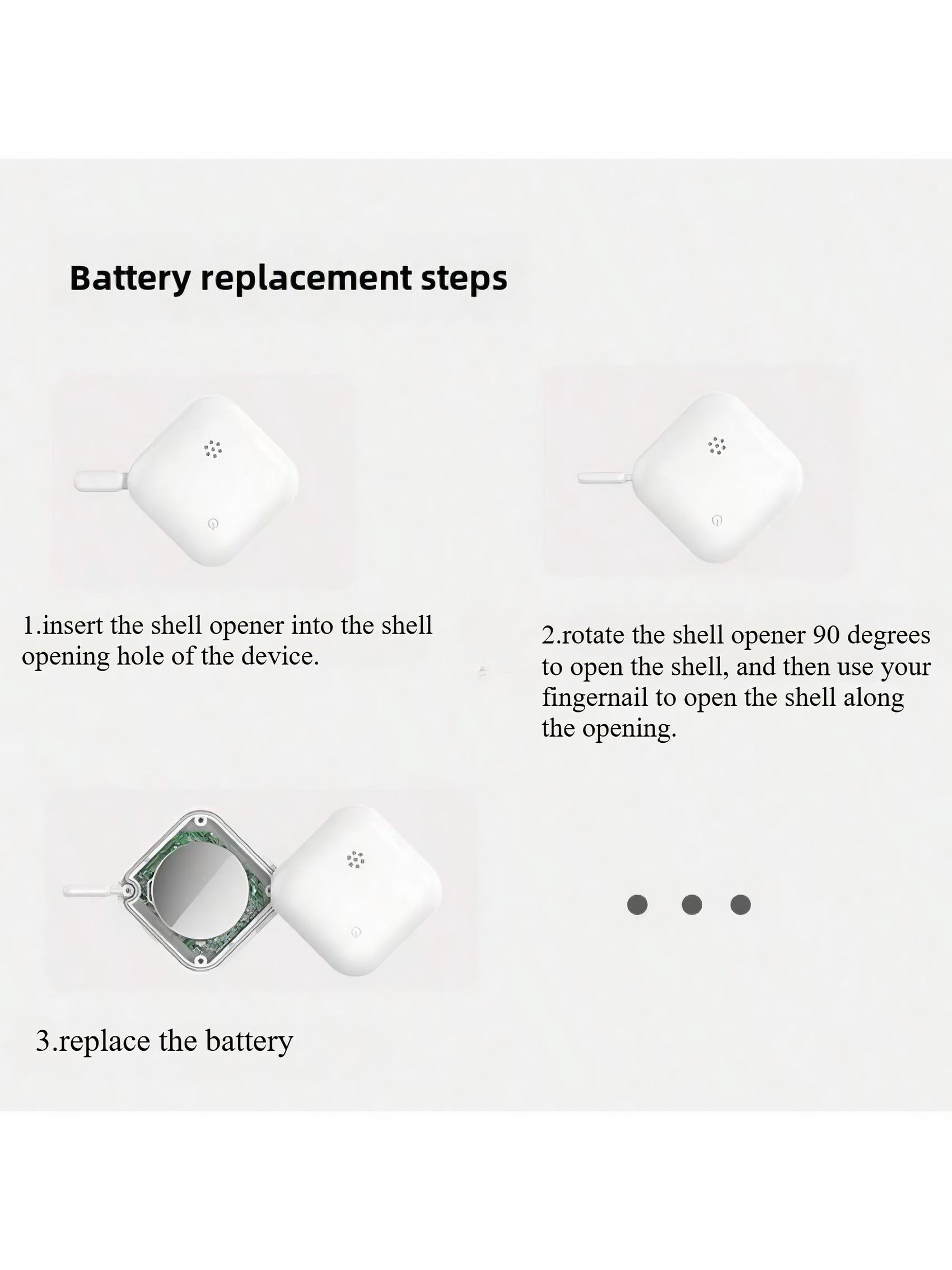 Battery replacement steps

1.insert the shell opener into the shell opening hole of the device.

2.rotate the shell opener 90 degrees to open the shell, and then use your fingernail to open the shell along the opening.

3.replace the battery