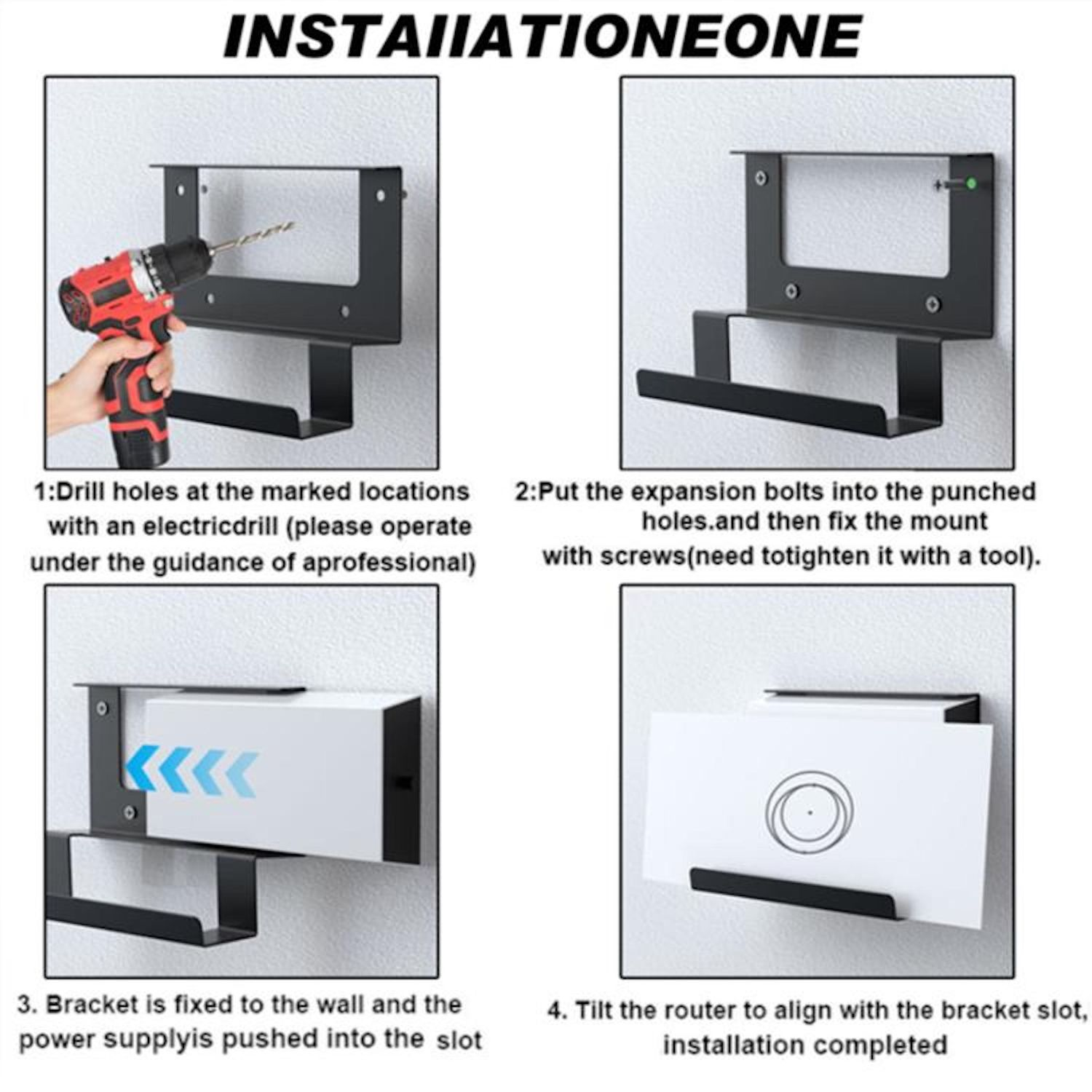 INSTAIIATIONEONE

1:Drill holes at the marked locations with an electricdrill (please operate under the guidance of aprofessional)

2:Put the expansion bolts into the punched holes.and then fix the mount with screws(need totighten it with a tool).

3. Bracket is fixed to the wall and the power supplyis pushed into the slot

4. Tilt the router to align with the bracket slot, installation completed