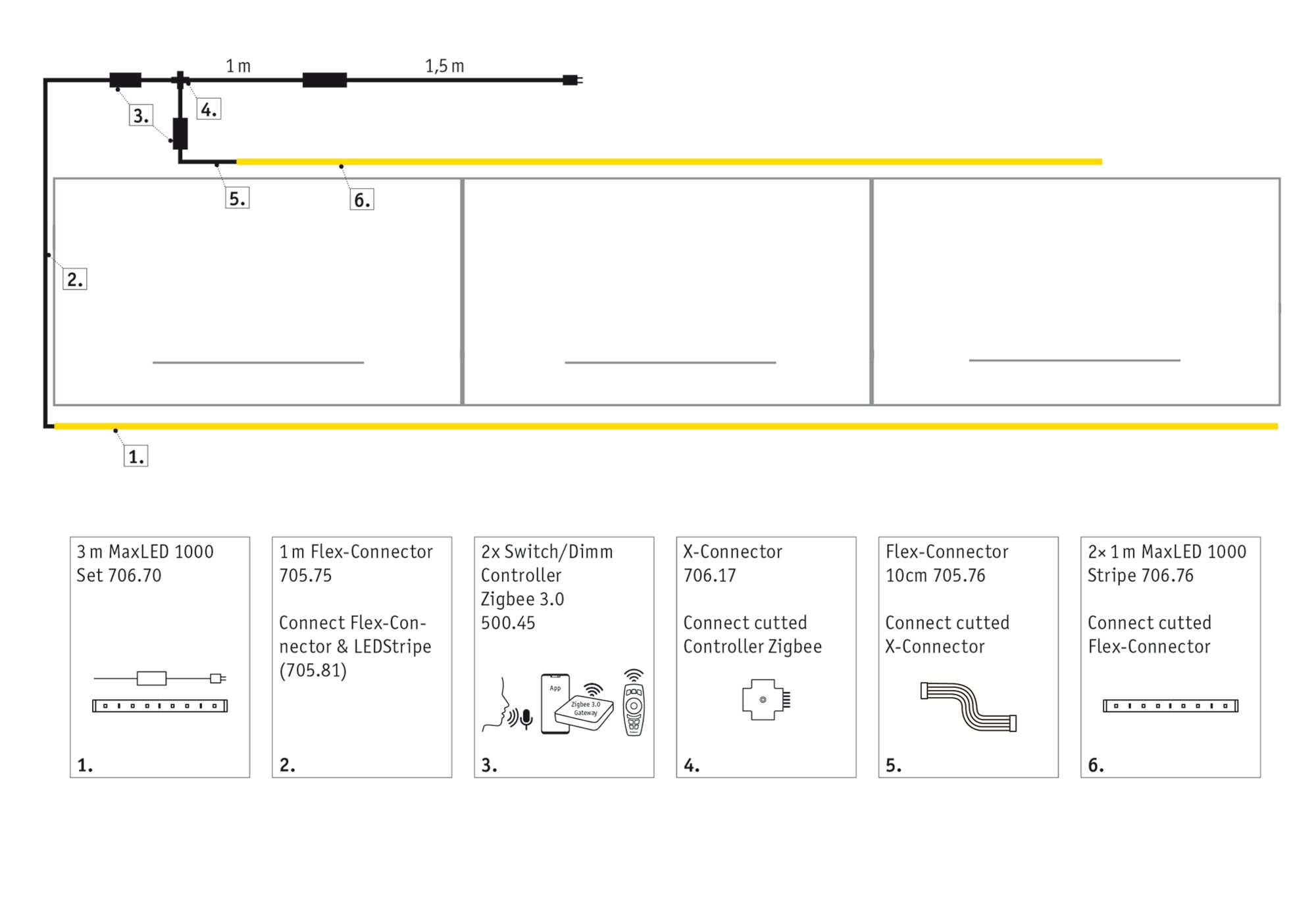 1 m

1,5 m

3.

4.

5.

6.

2.

1.

3 m MaxLED 1000 Set 706.70

1.

1 m Flex-Connector 705.75

Connect Flex-Connector & LEDStripe (705.81)

2.

2x Switch/Dimm Controller Zigbee 3.0 500.45

App

Zigbee 3.0 Gateway

3.

X-Connector 706.17

Connect cutted Controller Zigbee

4.

Flex-Connector 10cm 705.76

Connect cutted X-Connector

5.

2× 1 m MaxLED 1000 Stripe 706.76

Connect cutted Flex-Connector

6.