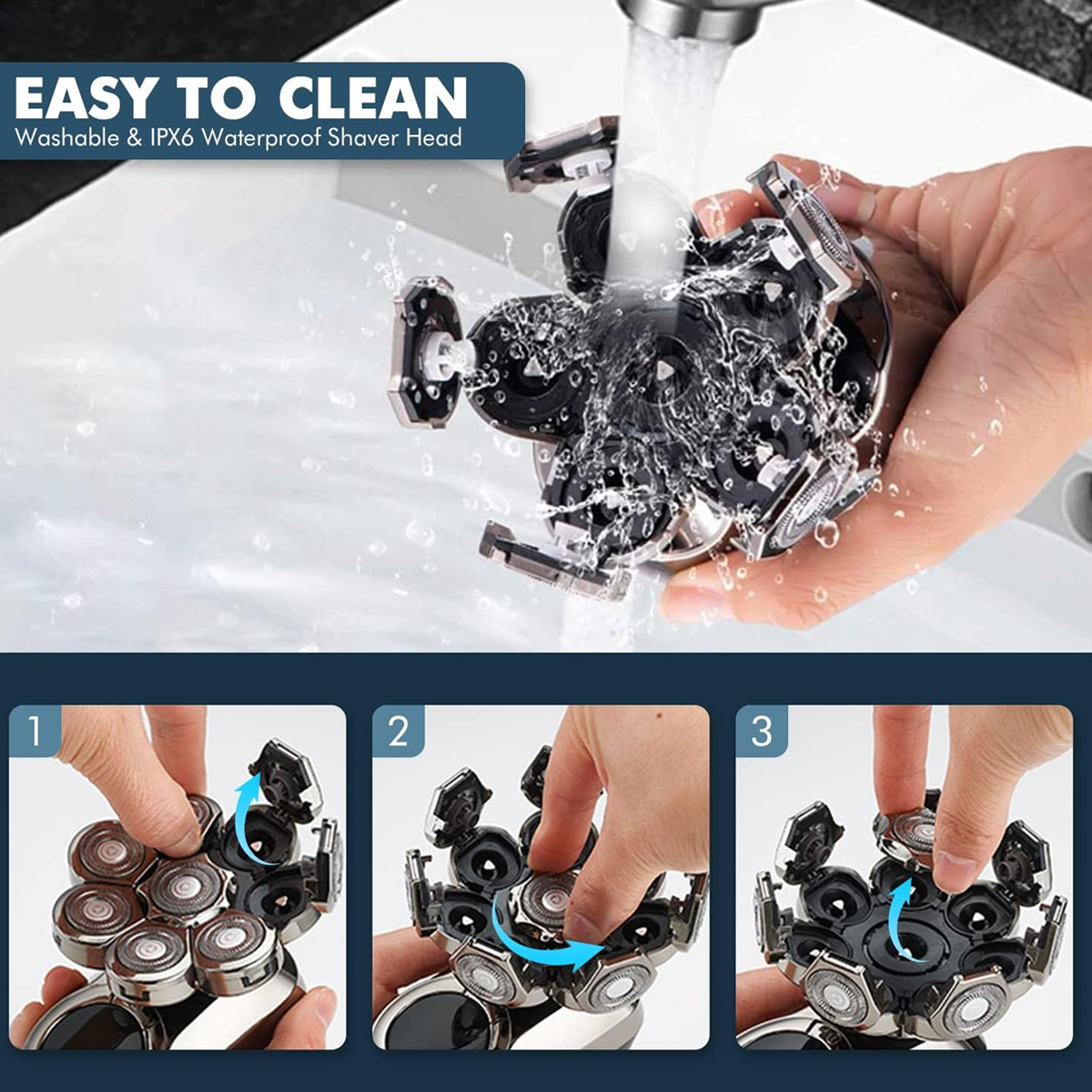 EASY TO CLEAN
Washable & IPX6 Waterproof Shaver Head

1

2

3