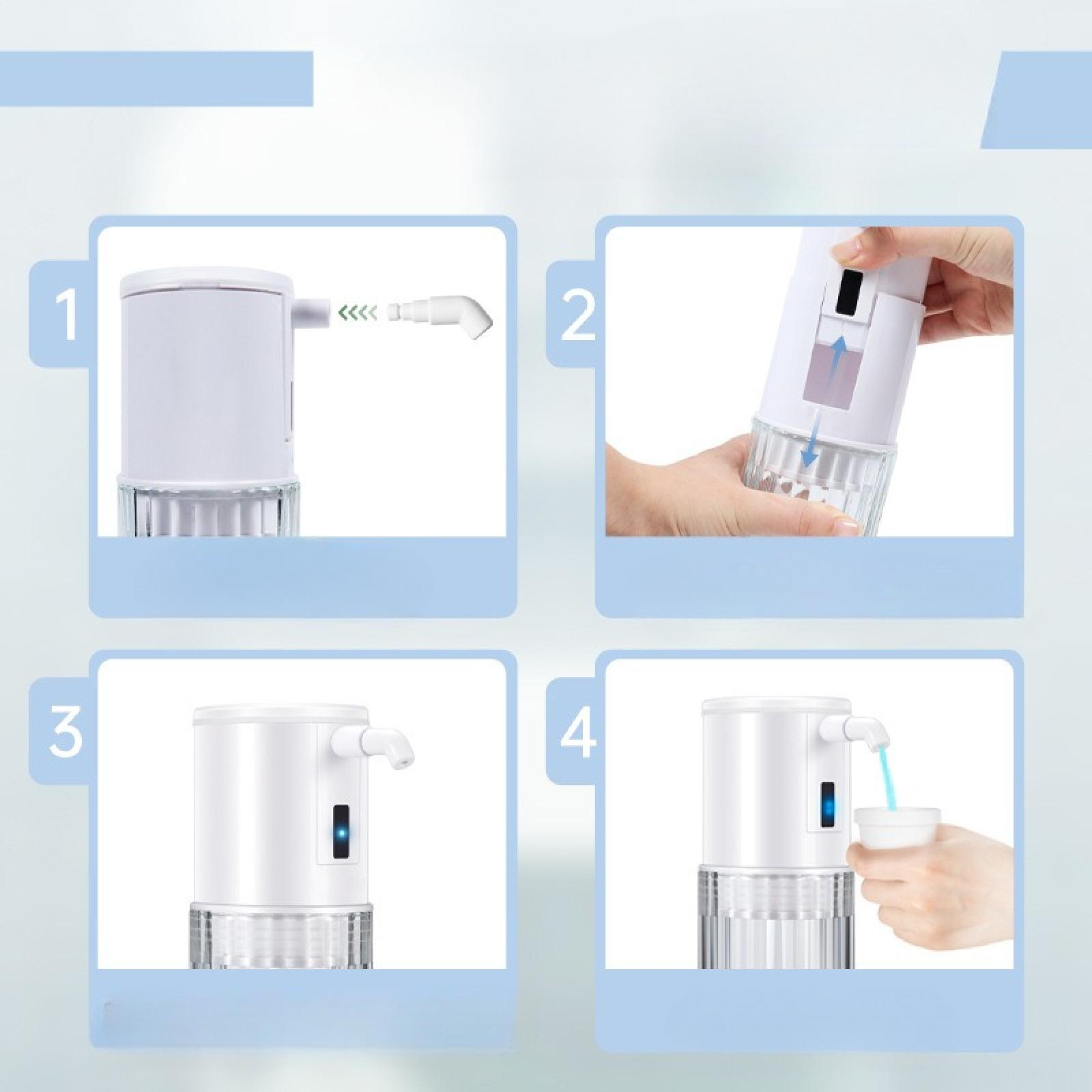 1

2

3

4