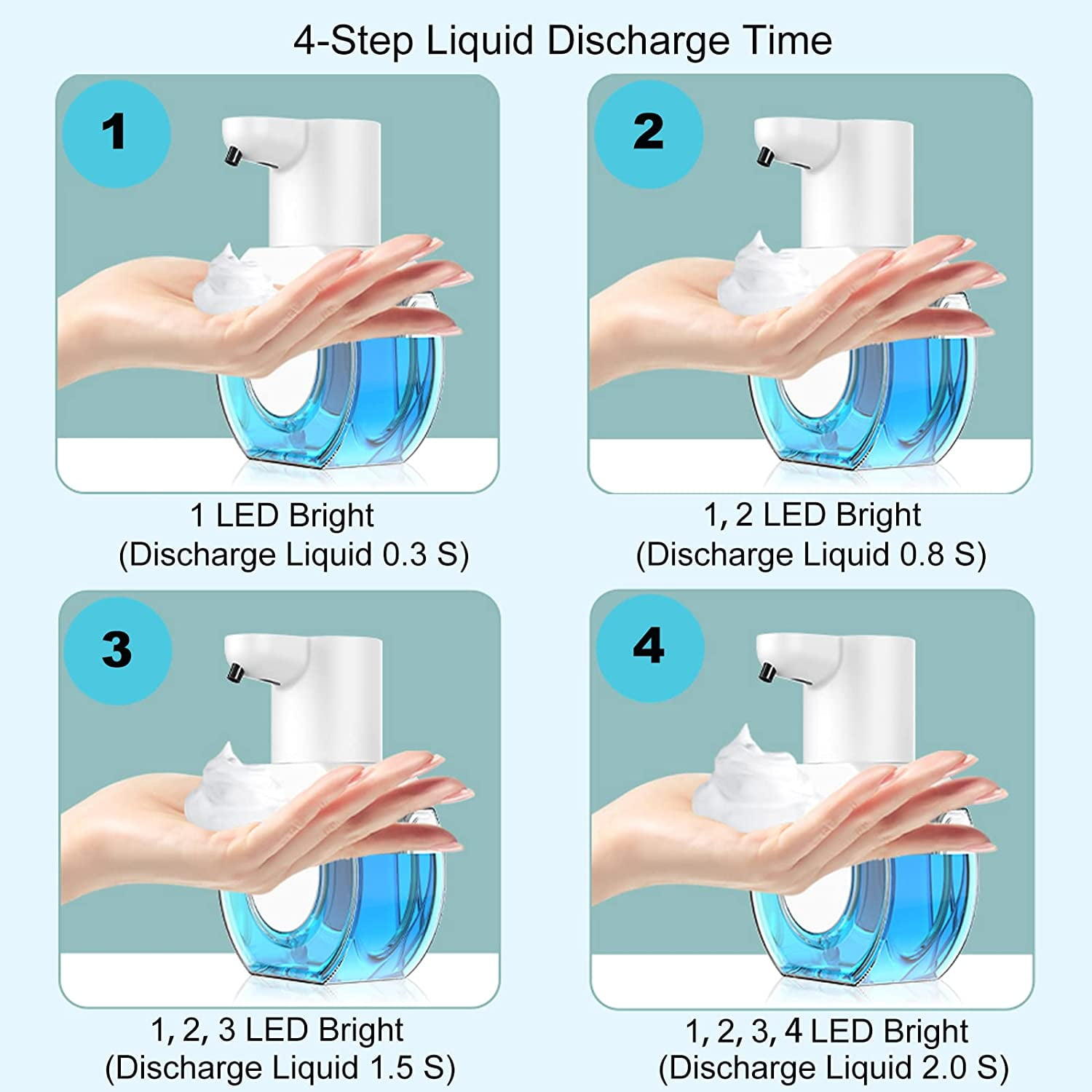 4-Step Liquid Discharge Time

1

1 LED Bright
(Discharge Liquid 0.3 S)

2

1, 2 LED Bright
(Discharge Liquid 0.8 S)

3

1, 2, 3 LED Bright
(Discharge Liquid 1.5 S)

4

1, 2, 3, 4 LED Bright
(Discharge Liquid 2.0 S)