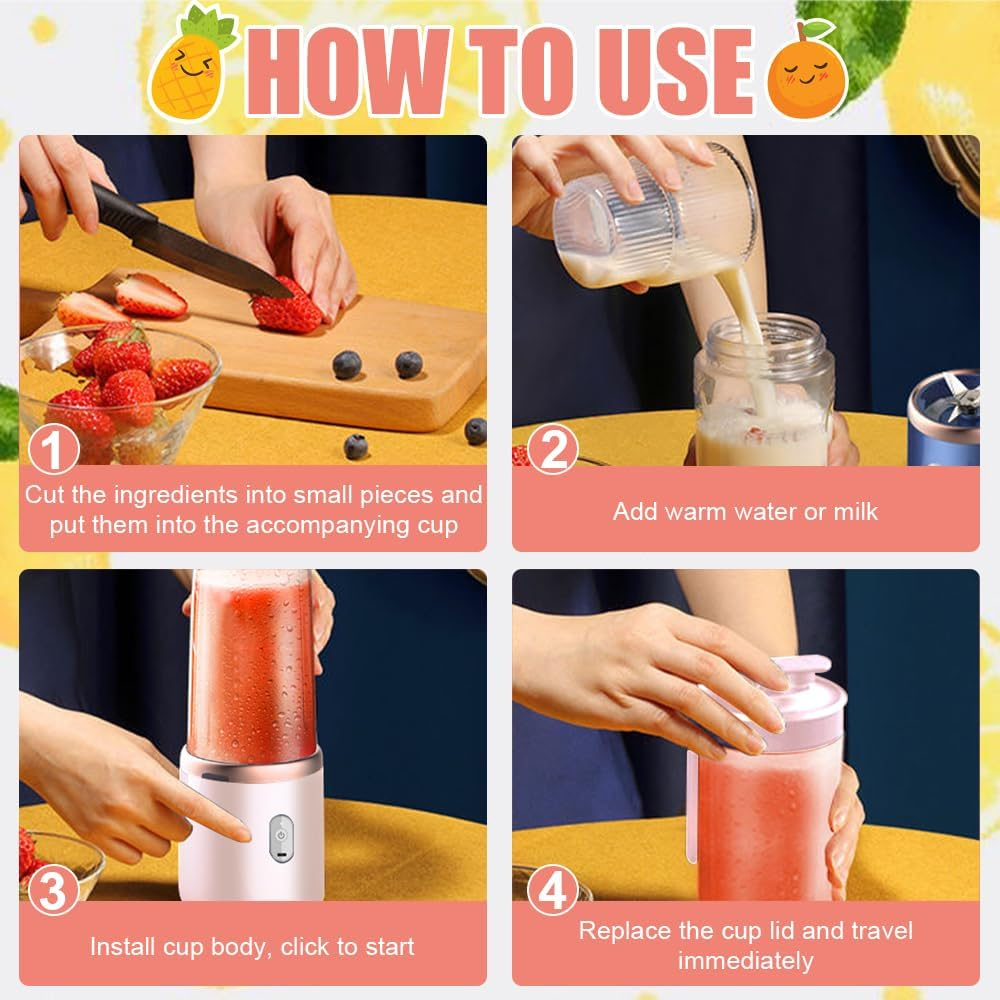 HOW TO USE

1
Cut the ingredients into small pieces and put them into the accompanying cup

2
Add warm water or milk

3
Install cup body, click to start

4
Replace the cup lid and travel immediately