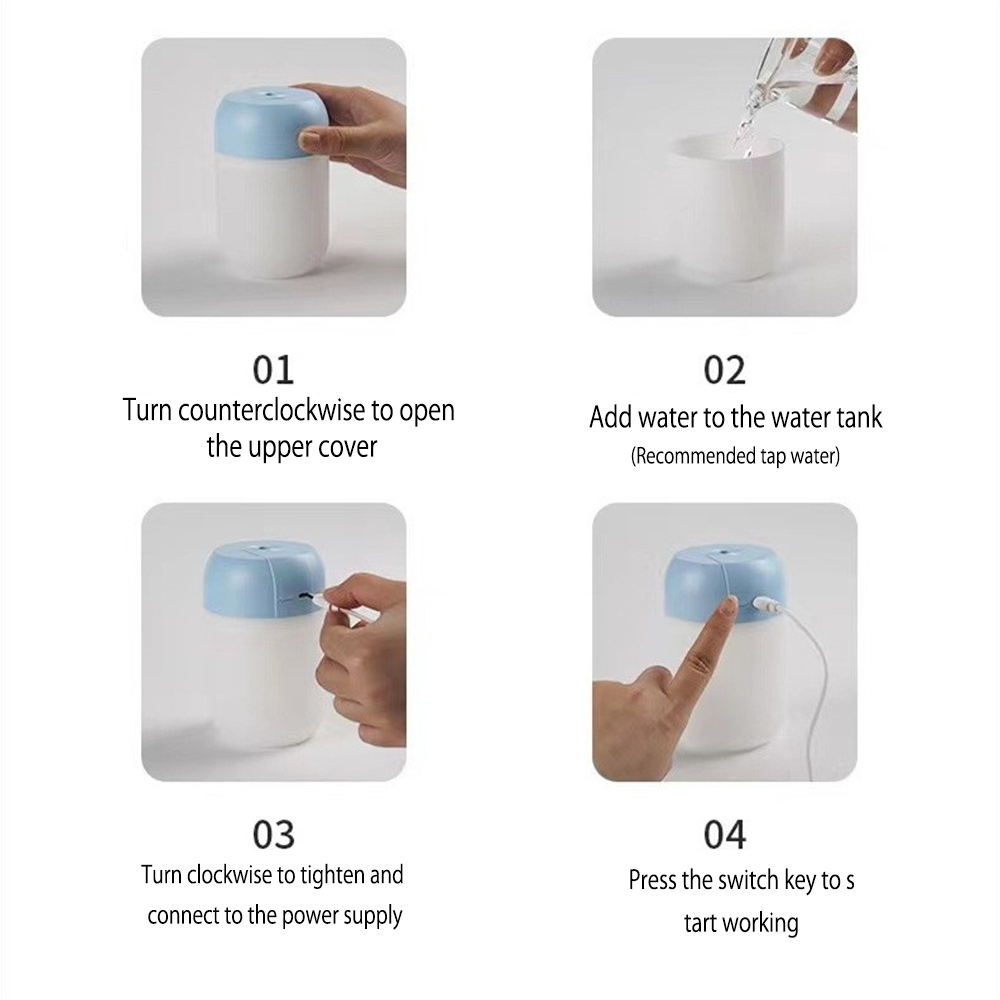 01
Turn counterclockwise to open the upper cover

02
Add water to the water tank
(Recommended tap water)

03
Turn clockwise to tighten and connect to the power supply

04
Press the switch key to s tart working