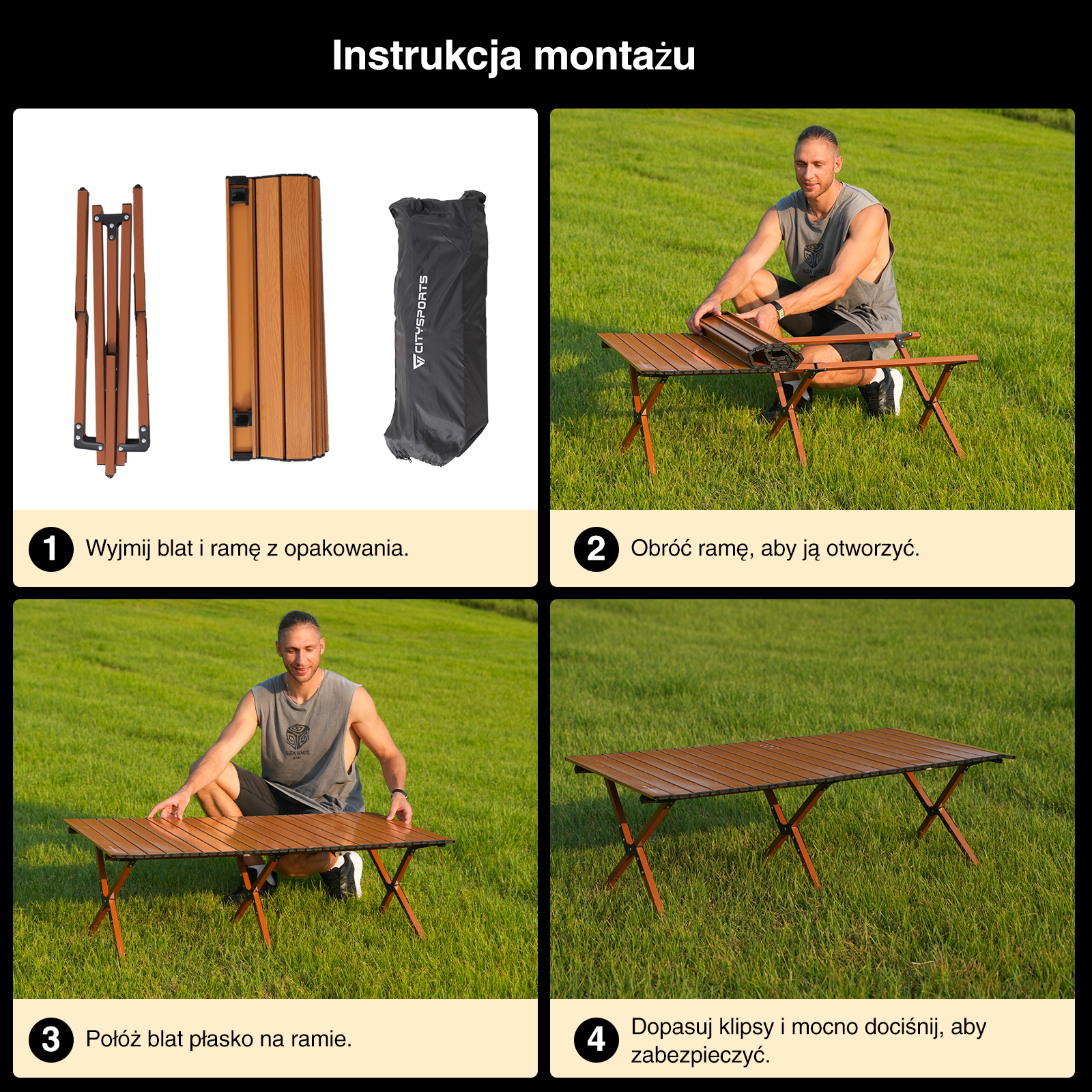 Instrukcja montażu

CITYSPORTS

1 Wyjmij blat i ramę z opakowania.

2 Obróć ramę, aby ją otworzyć.

3 Połóż blat płasko na ramie.

4 Dopasuj klipsy i mocno dociśnij, aby zabezpieczyć.