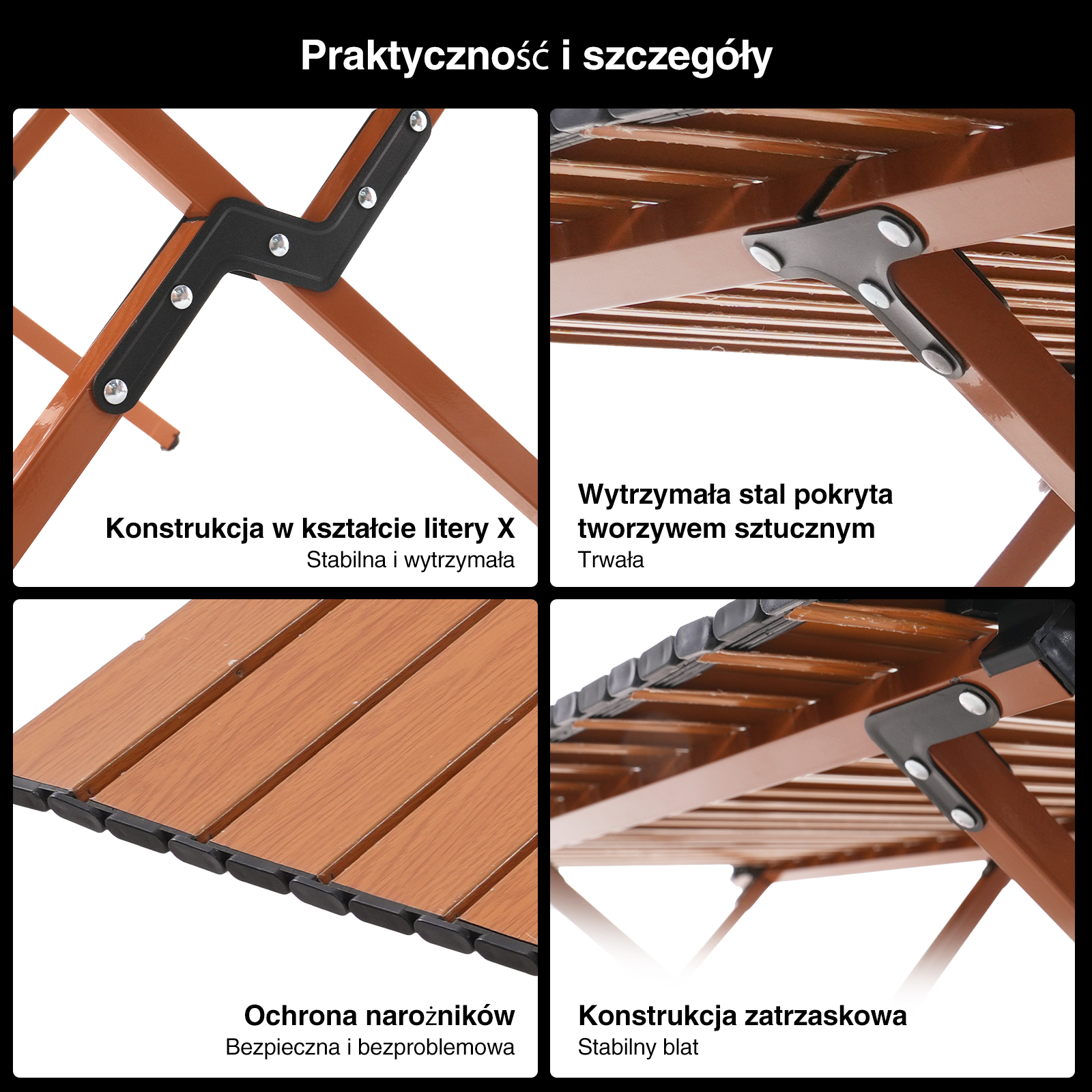 Praktyczność i szczegóły

Konstrukcja w kształcie litery X
Stabilna i wytrzymała

Wytrzymała stal pokryta tworzywem sztucznym
Trwała

Ochrona narożników
Bezpieczna i bezproblemowa

Konstrukcja zatrzaskowa
Stabilny blat