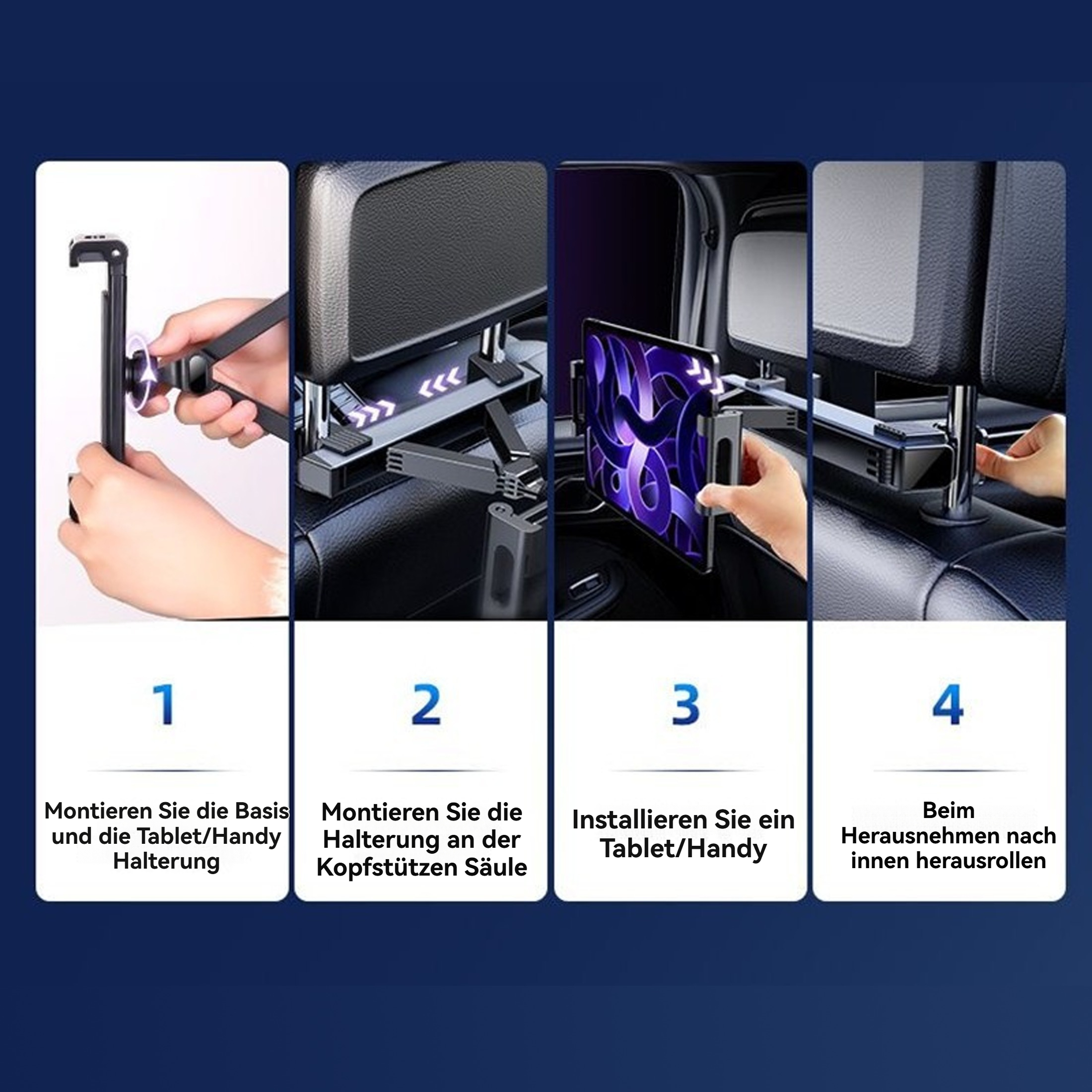 1

Montieren Sie die Basis und die Tablet/Handy Halterung

2

Montieren Sie die Halterung an der Kopfstützen Säule

3

Installieren Sie ein Tablet/Handy

4

Beim Herausnehmen nach innen herausrollen