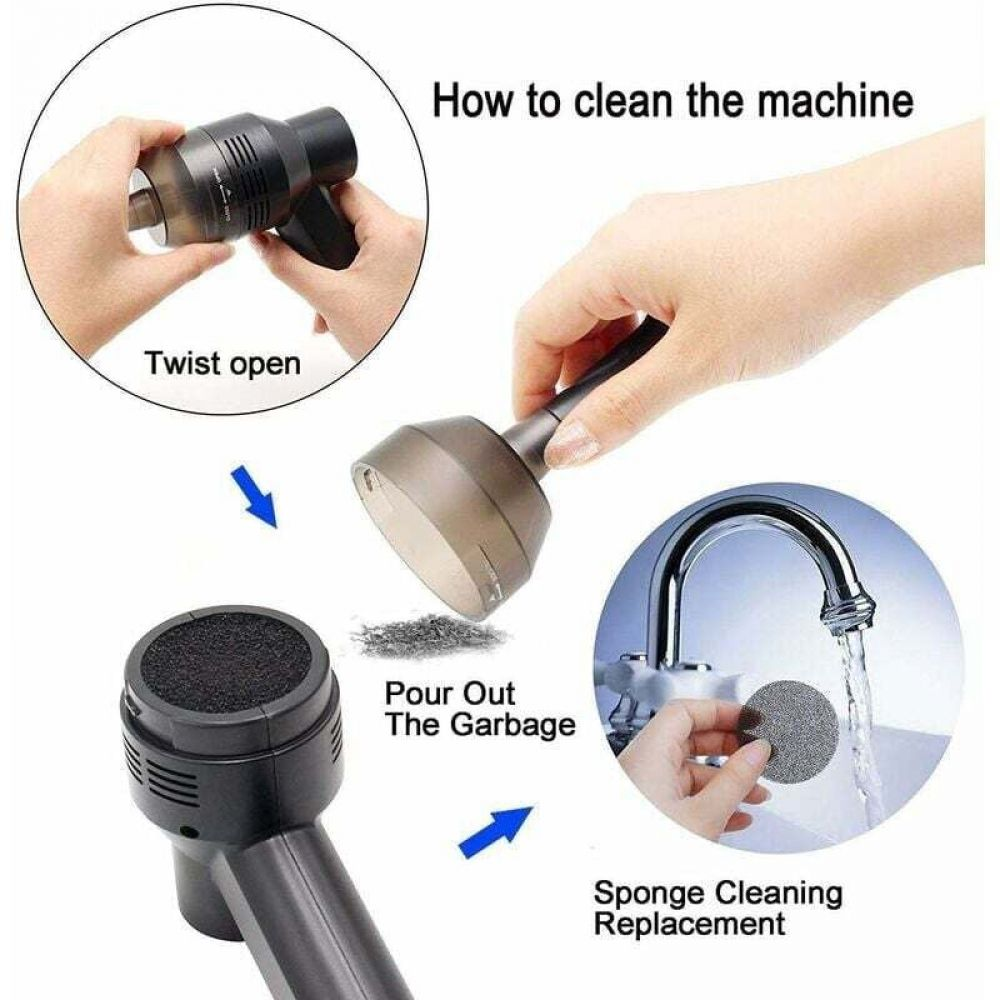 How to clean the machine

Twist open

Pour Out
The Garbage

Sponge Cleaning
Replacement