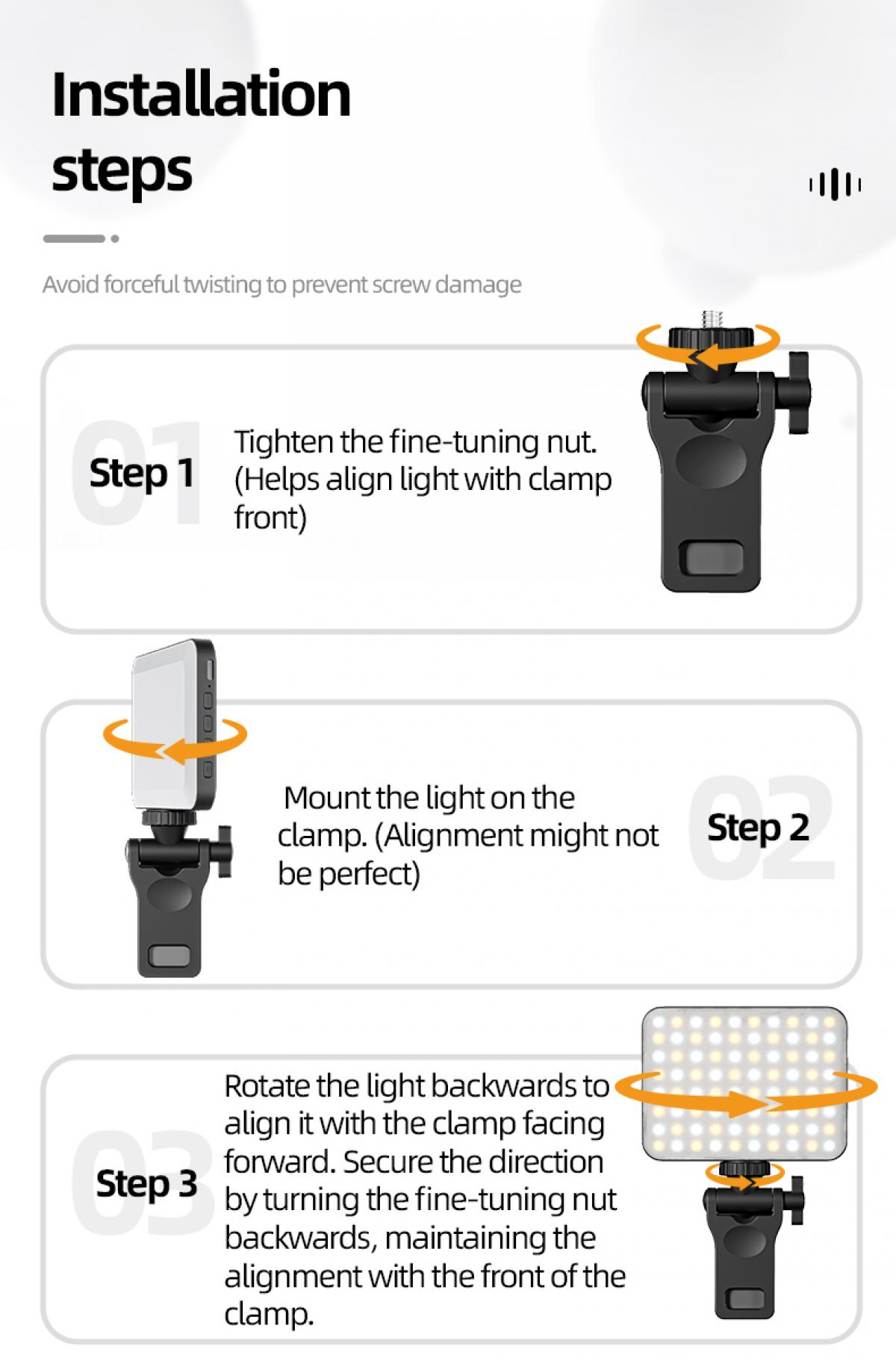 Installation steps

Avoid forceful twisting to prevent screw damage

01
Step 1
Tighten the fine-tuning nut. (Helps align light with clamp front)

Mount the light on the clamp. (Alignment might not be perfect)
02
Step 2

03
Step 3
Rotate the light backwards to align it with the clamp facing forward. Secure the direction by turning the fine-tuning nut backwards, maintaining the alignment with the front of the clamp.