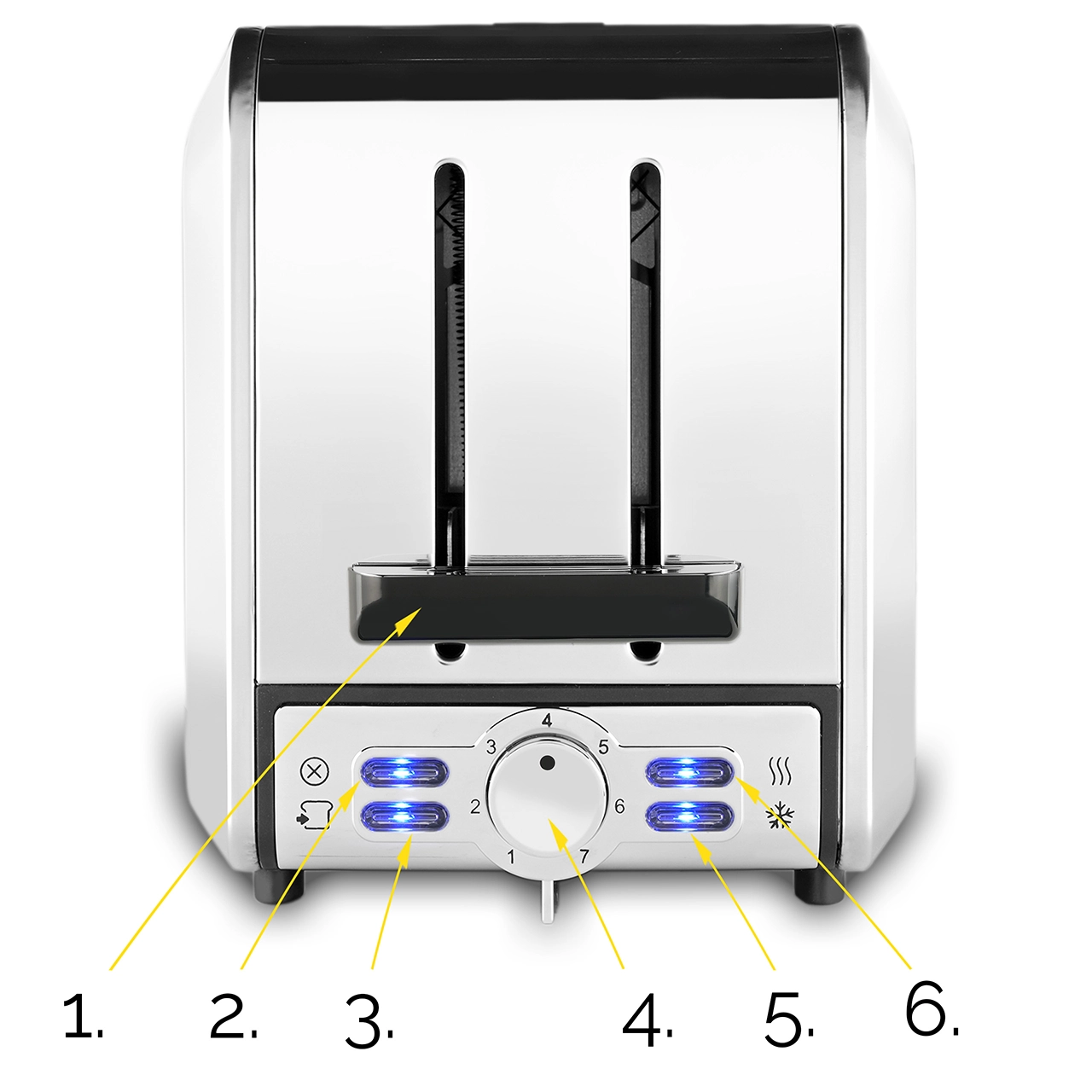 4
3 5
2 6
1 7

1. 2. 3. 4. 5. 6.