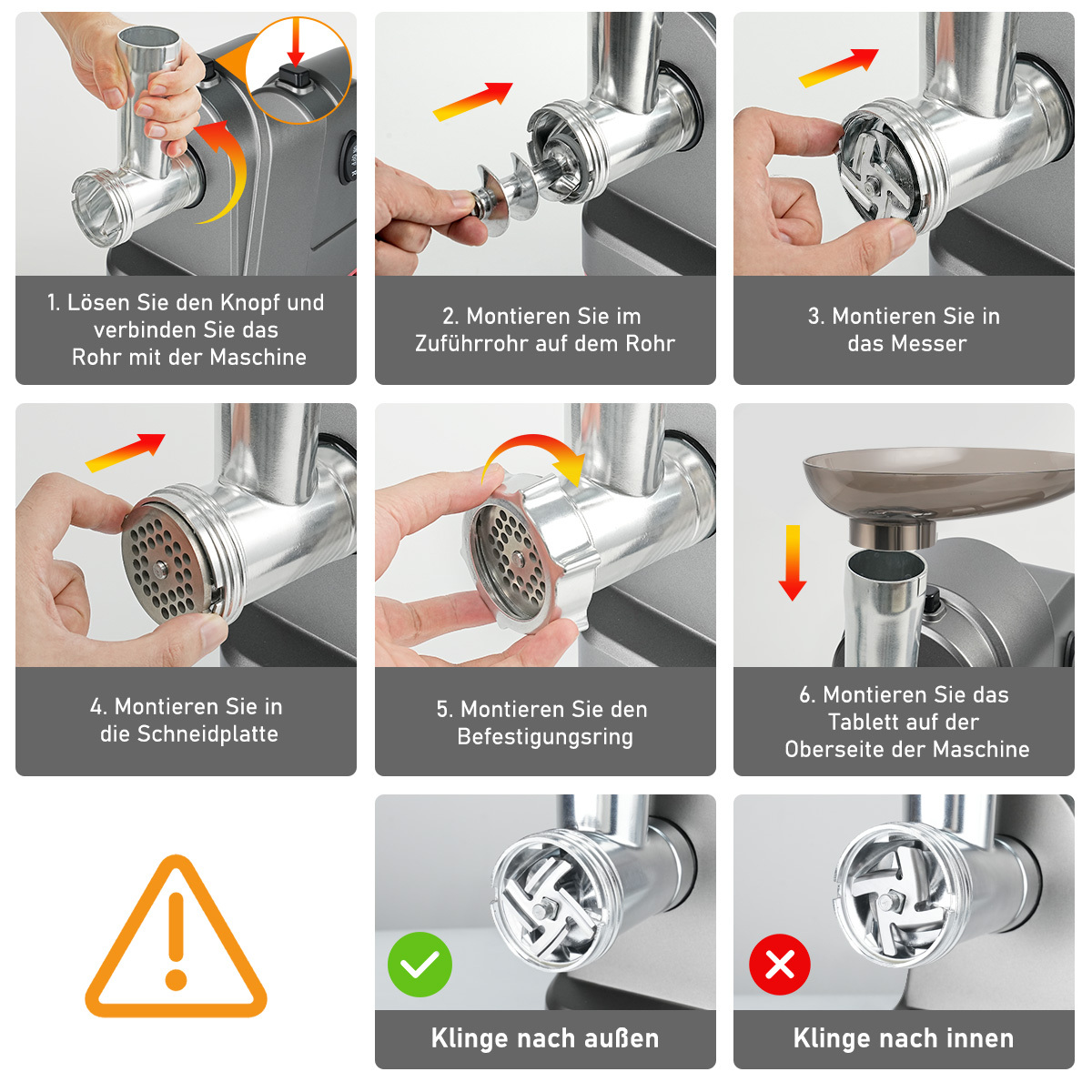 1. Lösen Sie den Knopf und verbinden Sie das Rohr mit der Maschine

2. Montieren Sie im Zuführrohr auf dem Rohr

3. Montieren Sie in das Messer

4. Montieren Sie in die Schneidplatte

5. Montieren Sie den Befestigungsring

6. Montieren Sie das Tablett auf der Oberseite der Maschine

Klinge nach außen

Klinge nach innen