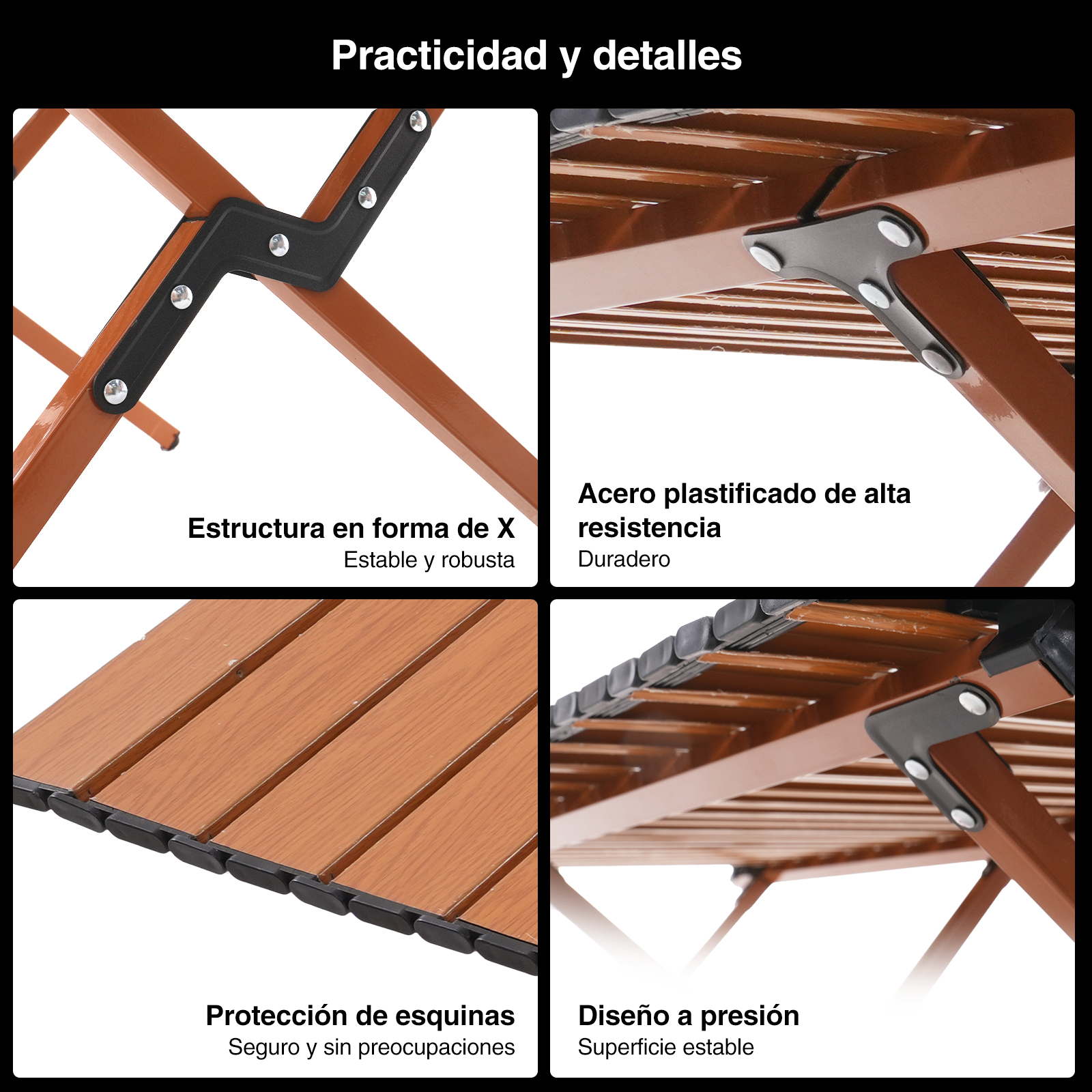 Practicidad y detalles

Estructura en forma de X
Estable y robusta

Acero plastificado de alta resistencia
Duradero

Protección de esquinas
Seguro y sin preocupaciones

Diseño a presión
Superficie estable