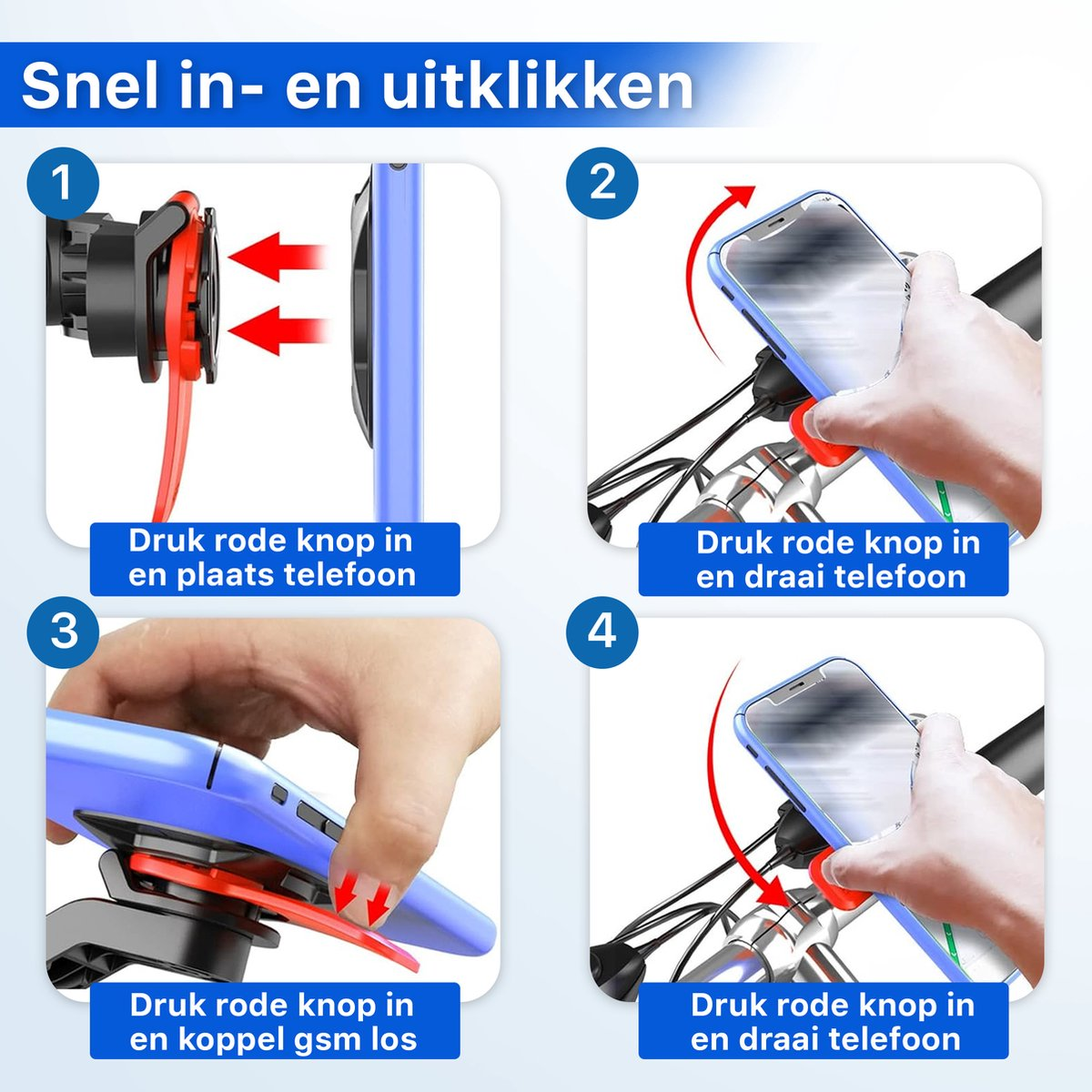 Snel in- en uitklikken

1

Druk rode knop in en plaats telefoon

2

Druk rode knop in en draai telefoon

3

Druk rode knop in en koppel gsm los

4

Druk rode knop in en draai telefoon