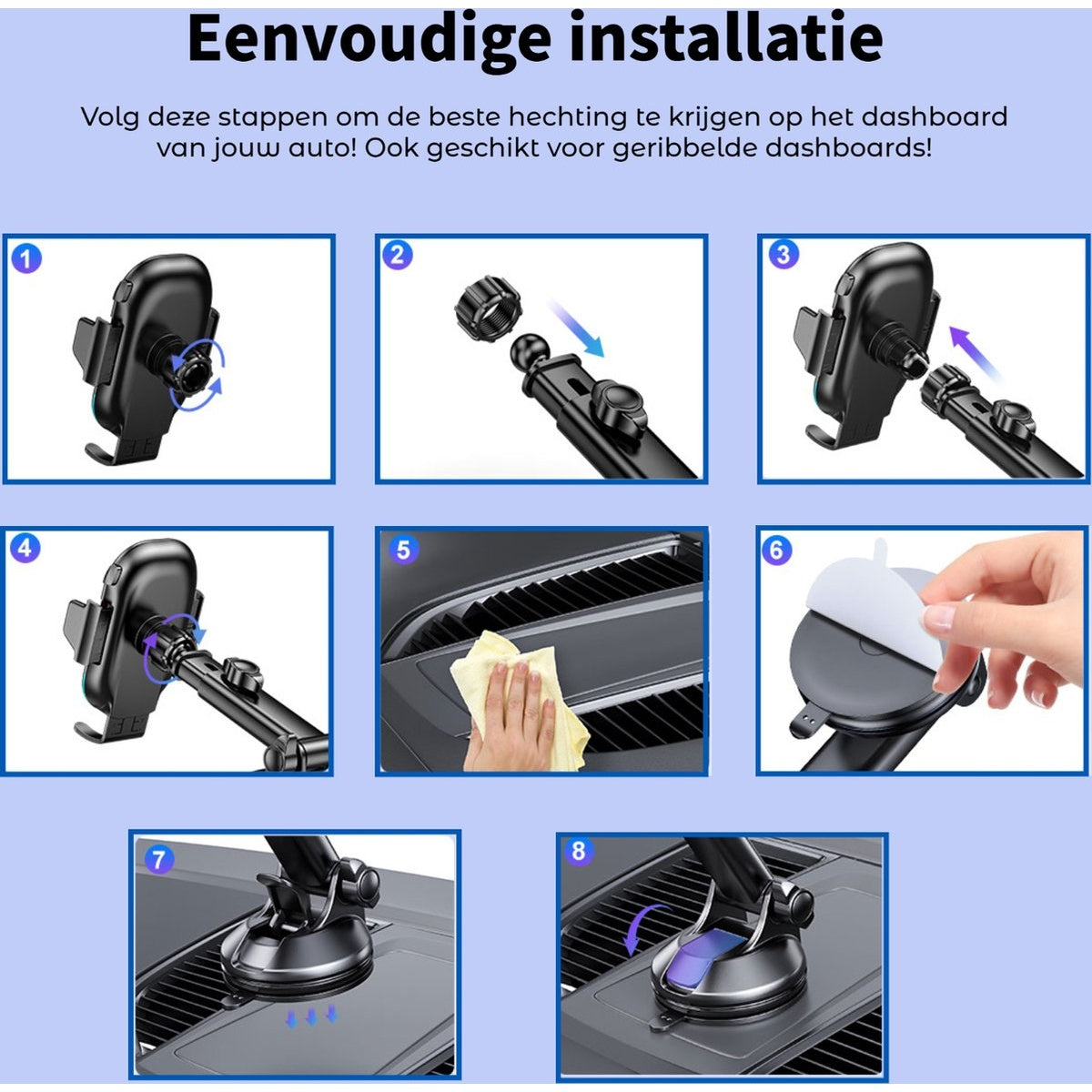 Eenvoudige installatie

Volg deze stappen om de beste hechting te krijgen op het dashboard van jouw auto! Ook geschikt voor geribbelde dashboards!

1

2

3

4

5

6

7

8