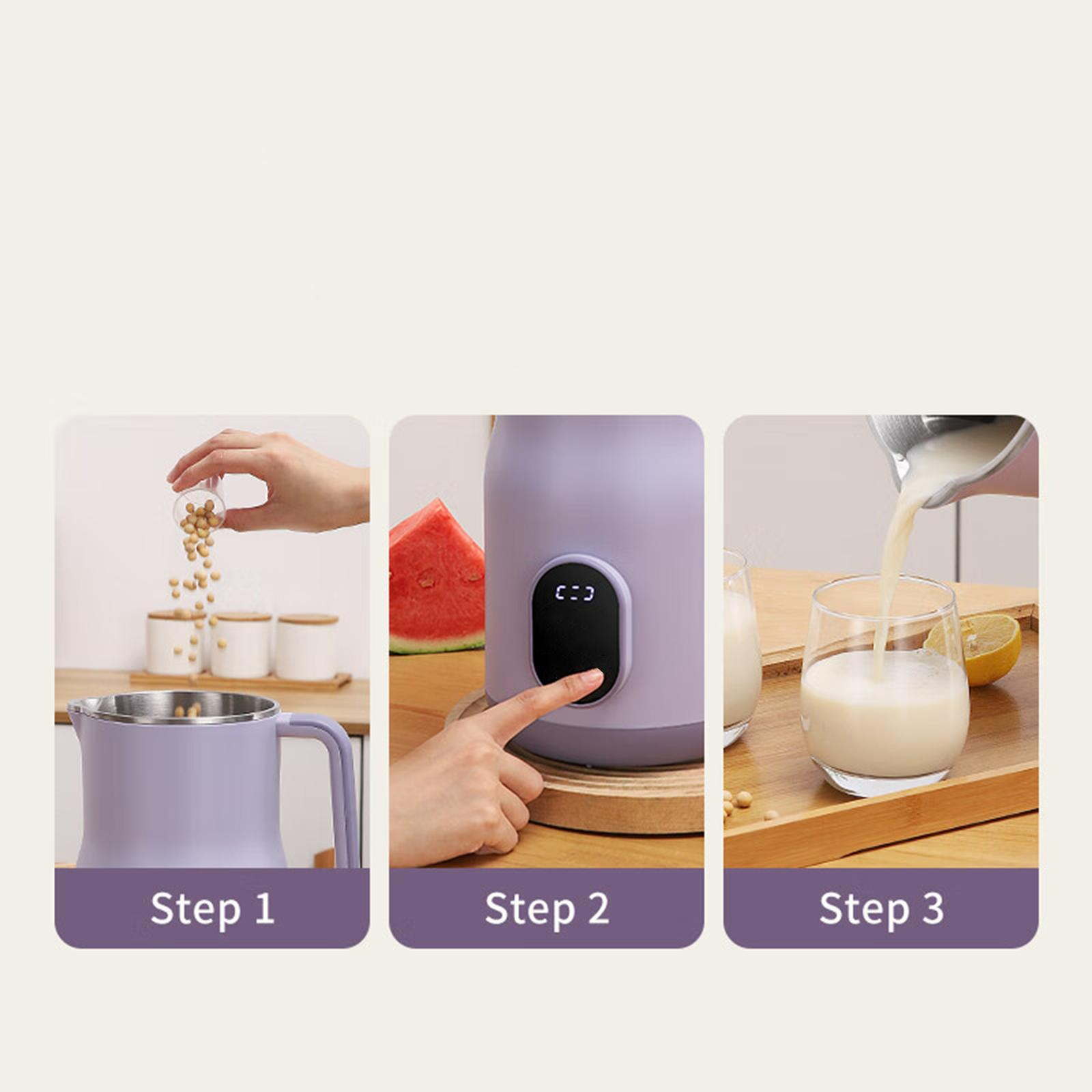 Step 1

Step 2

Step 3