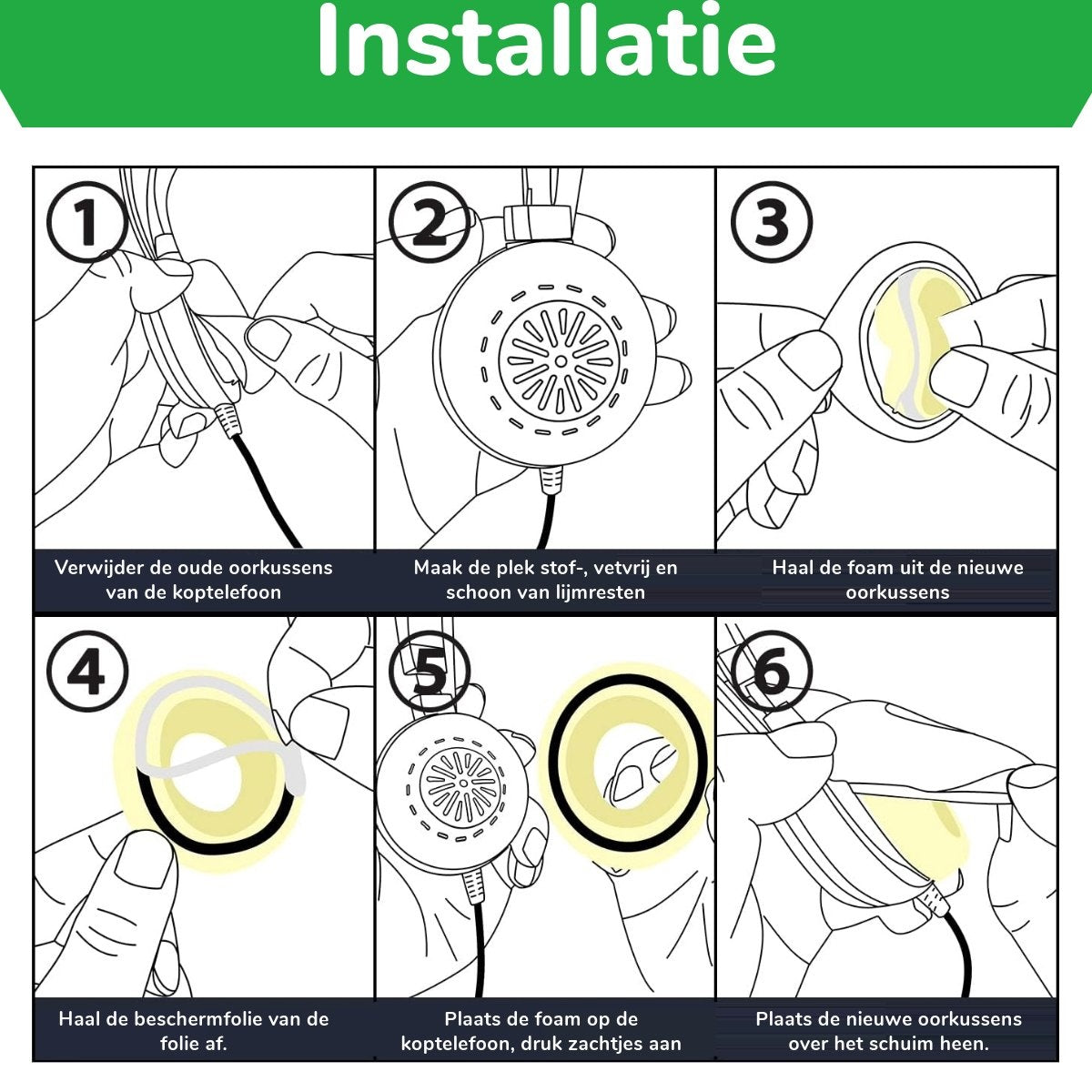 Installatie

1

Verwijder de oude oorkussens van de koptelefoon

2

Maak de plek stof-, vetvrij en schoon van lijmresten

3

Haal de foam uit de nieuwe oorkussens

4

Haal de beschermfolie van de folie af.

5

Plaats de foam op de koptelefoon, druk zachtjes aan

6

Plaats de nieuwe oorkussens over het schuim heen.