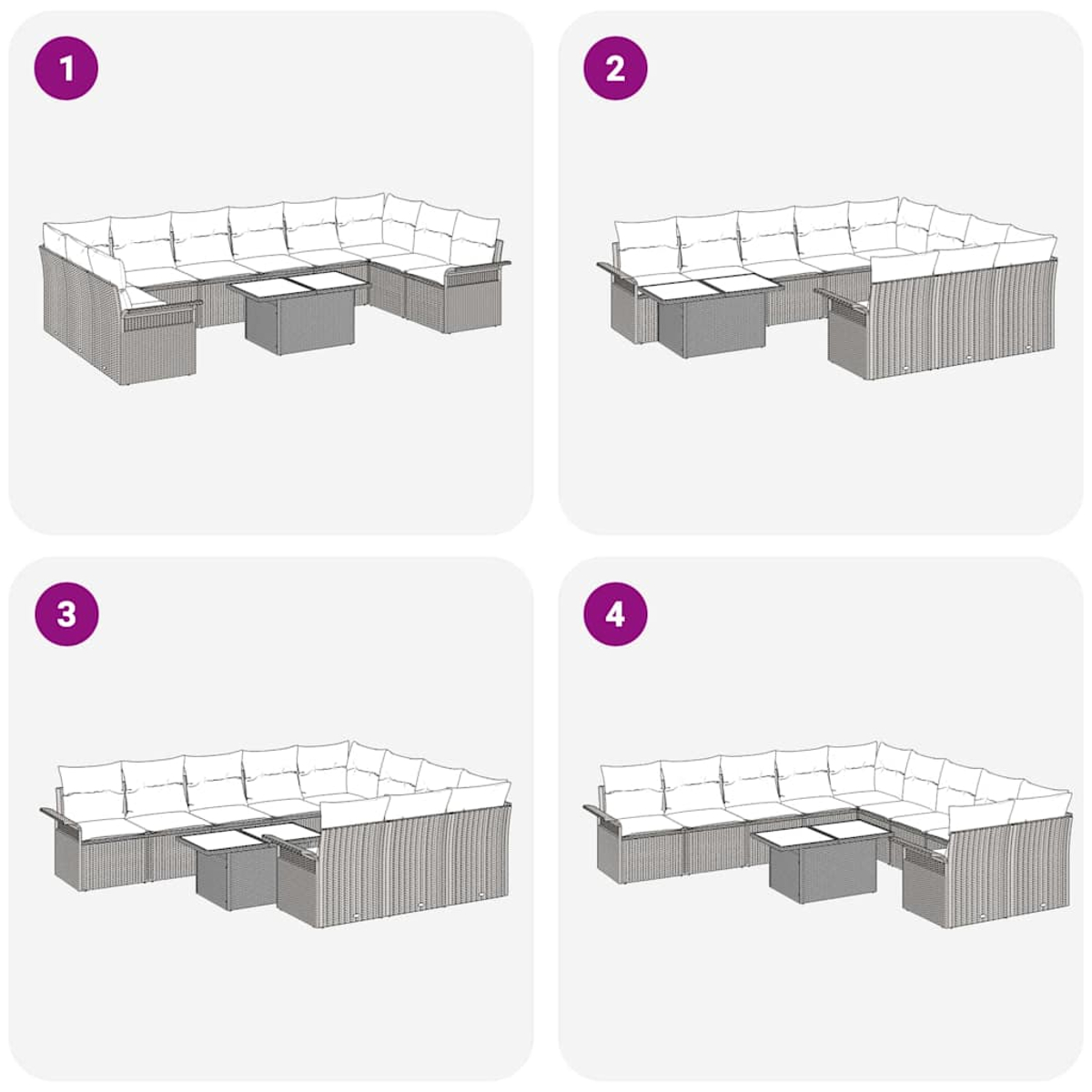 1

2

3

4