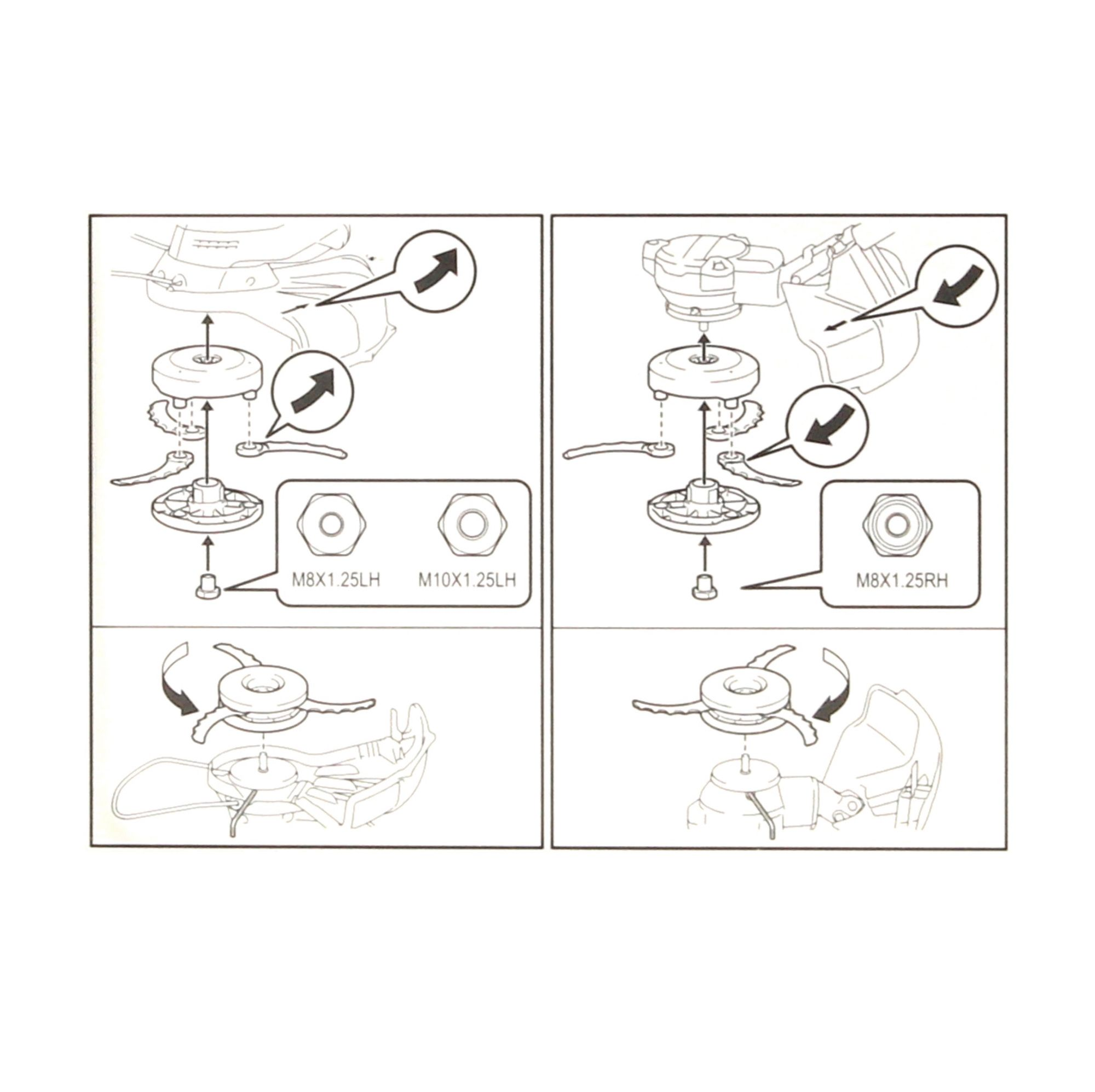 M8X1.25LH

M10X1.25LH

M8X1.25RH