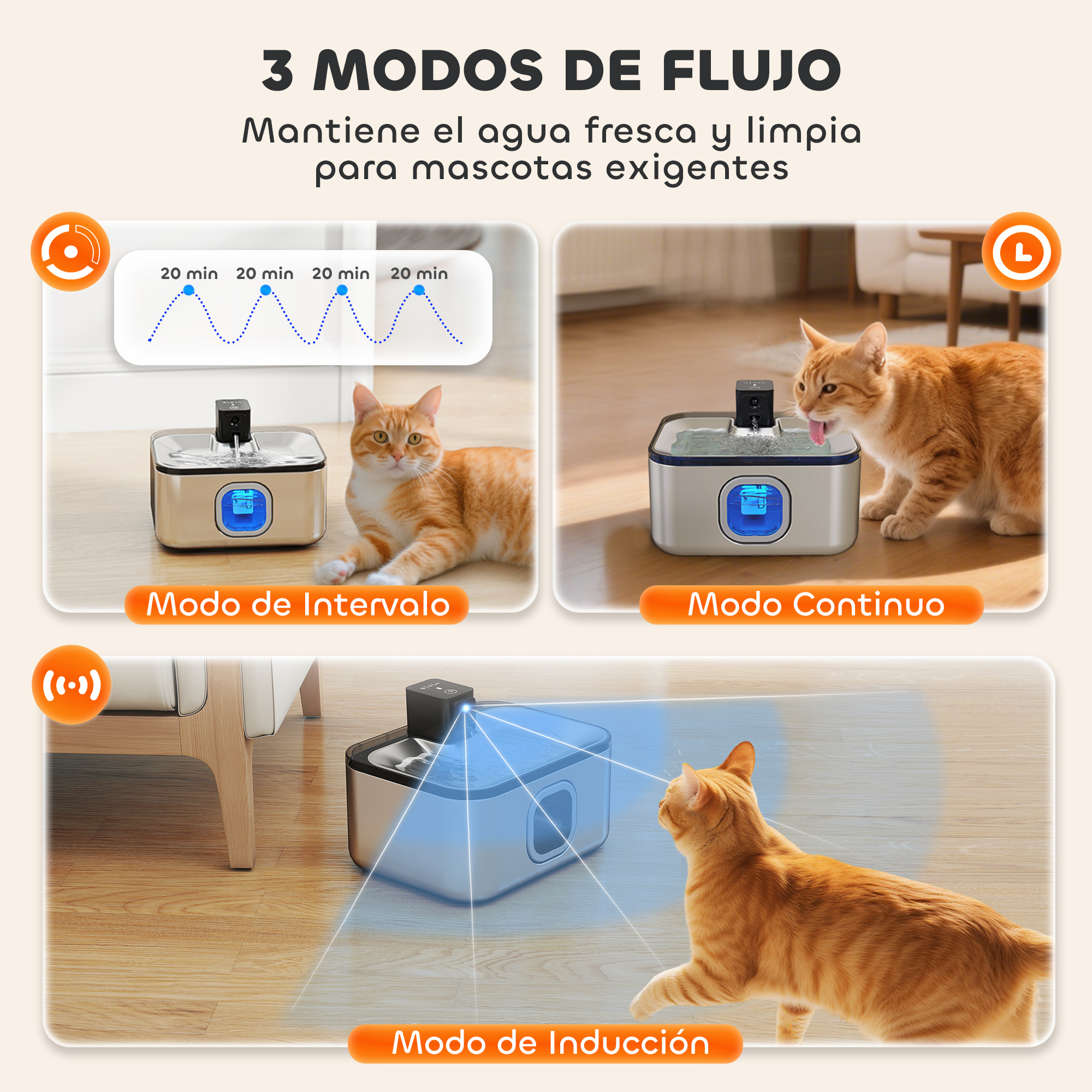 3 MODOS DE FLUJO

Mantiene el agua fresca y limpia para mascotas exigentes

20 min 20 min 20 min 20 min

Modo de Intervalo

Modo Continuo

Modo de Inducción