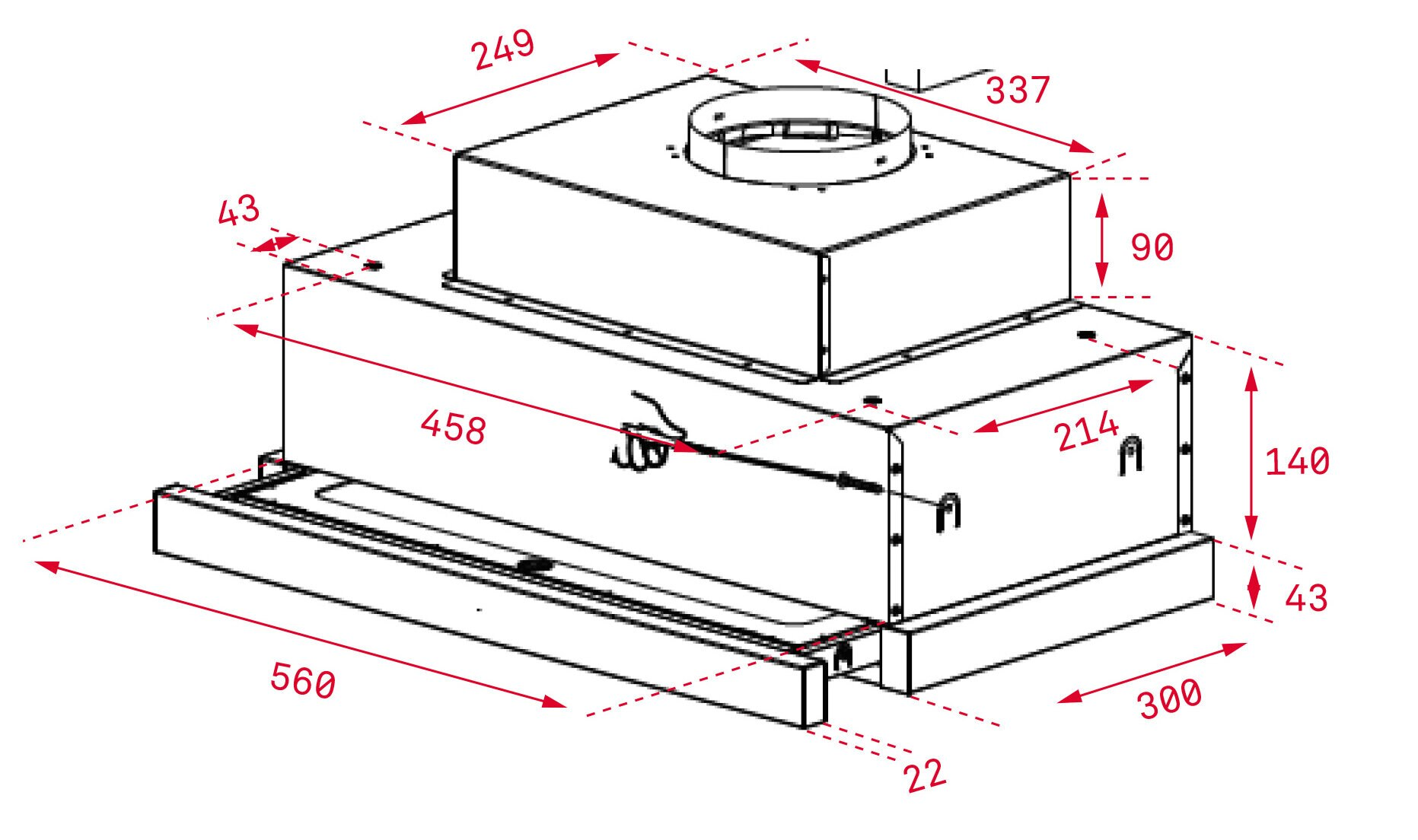 249
337
43
90
458
214
140
43
560
300
22