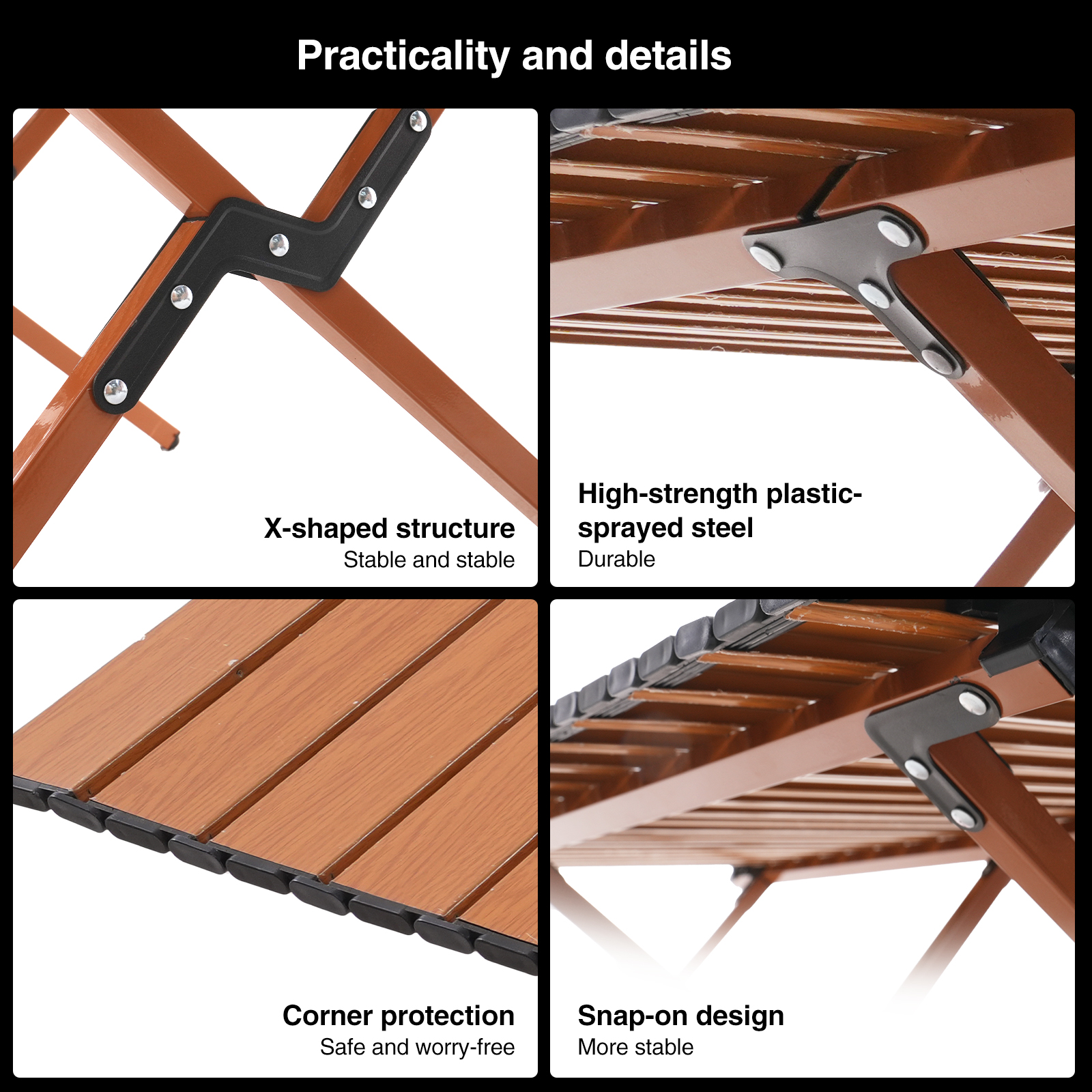 Practicality and details

X-shaped structure
Stable and stable

High-strength plastic-sprayed steel
Durable

Corner protection
Safe and worry-free

Snap-on design
More stable