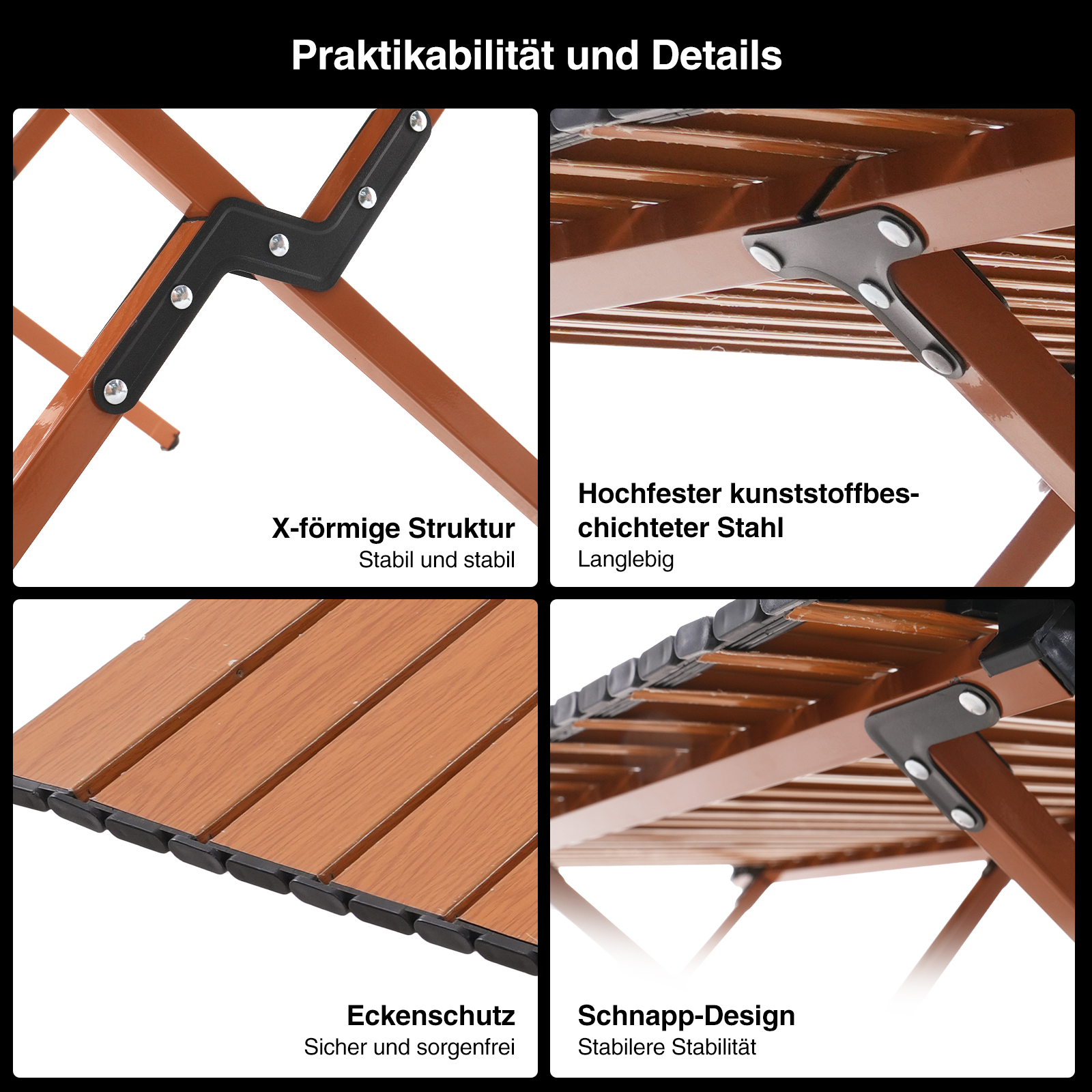 Praktikabilität und Details

X-förmige Struktur
Stabil und stabil

Hochfester kunststoffbeschichteter Stahl
Langlebig

Eckenschutz
Sicher und sorgenfrei

Schnapp-Design
Stabilere Stabilität