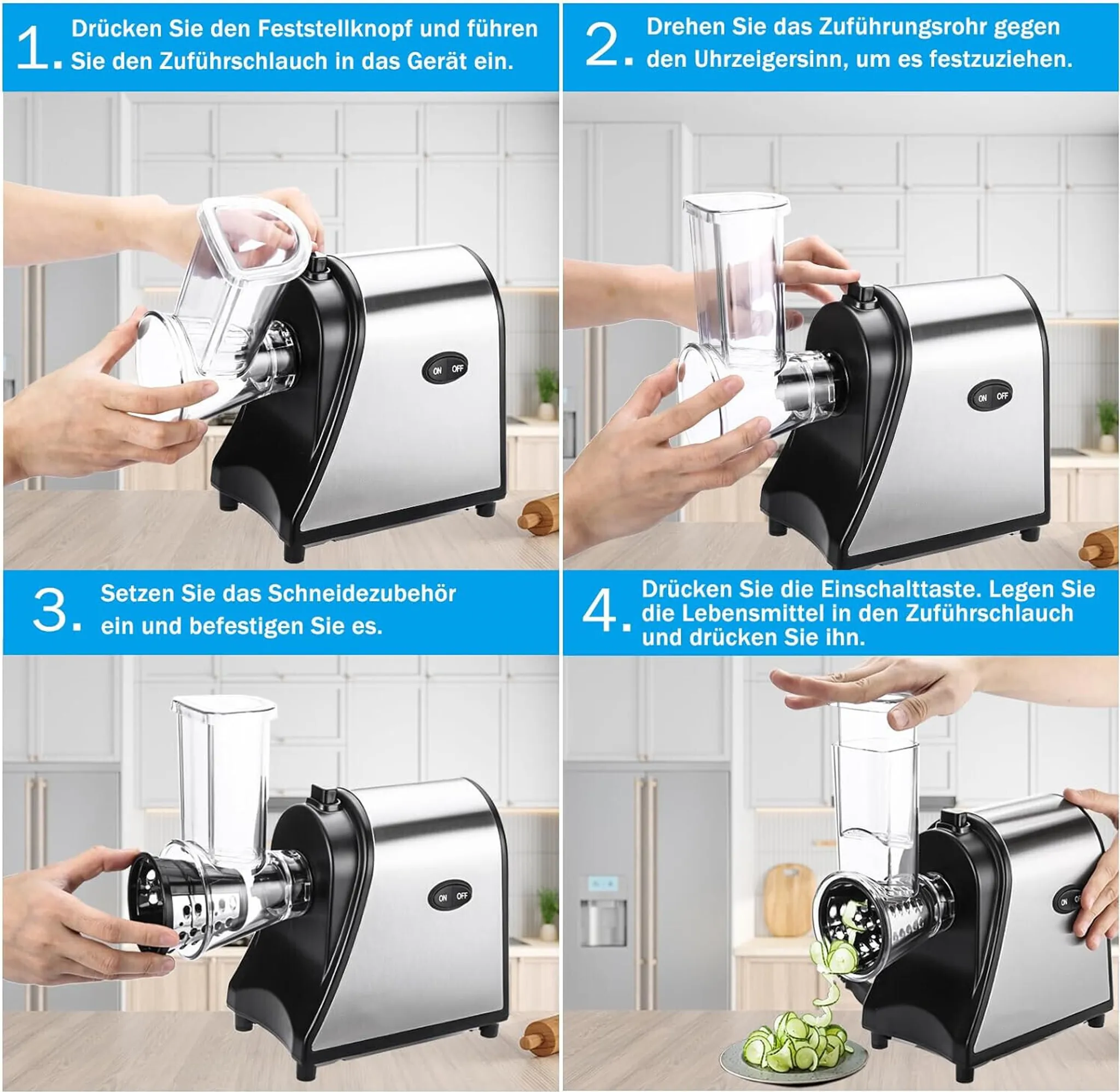 1. Drücken Sie den Feststellknopf und führen Sie den Zuführschlauch in das Gerät ein.

ON OFF

2. Drehen Sie das Zuführungsrohr gegen den Uhrzeigersinn, um es festzuziehen.

ON OFF

3. Setzen Sie das Schneidezubehör ein und befestigen Sie es.

ON OFF

4. Drücken Sie die Einschalttaste. Legen Sie die Lebensmittel in den Zuführschlauch und drücken Sie ihn.