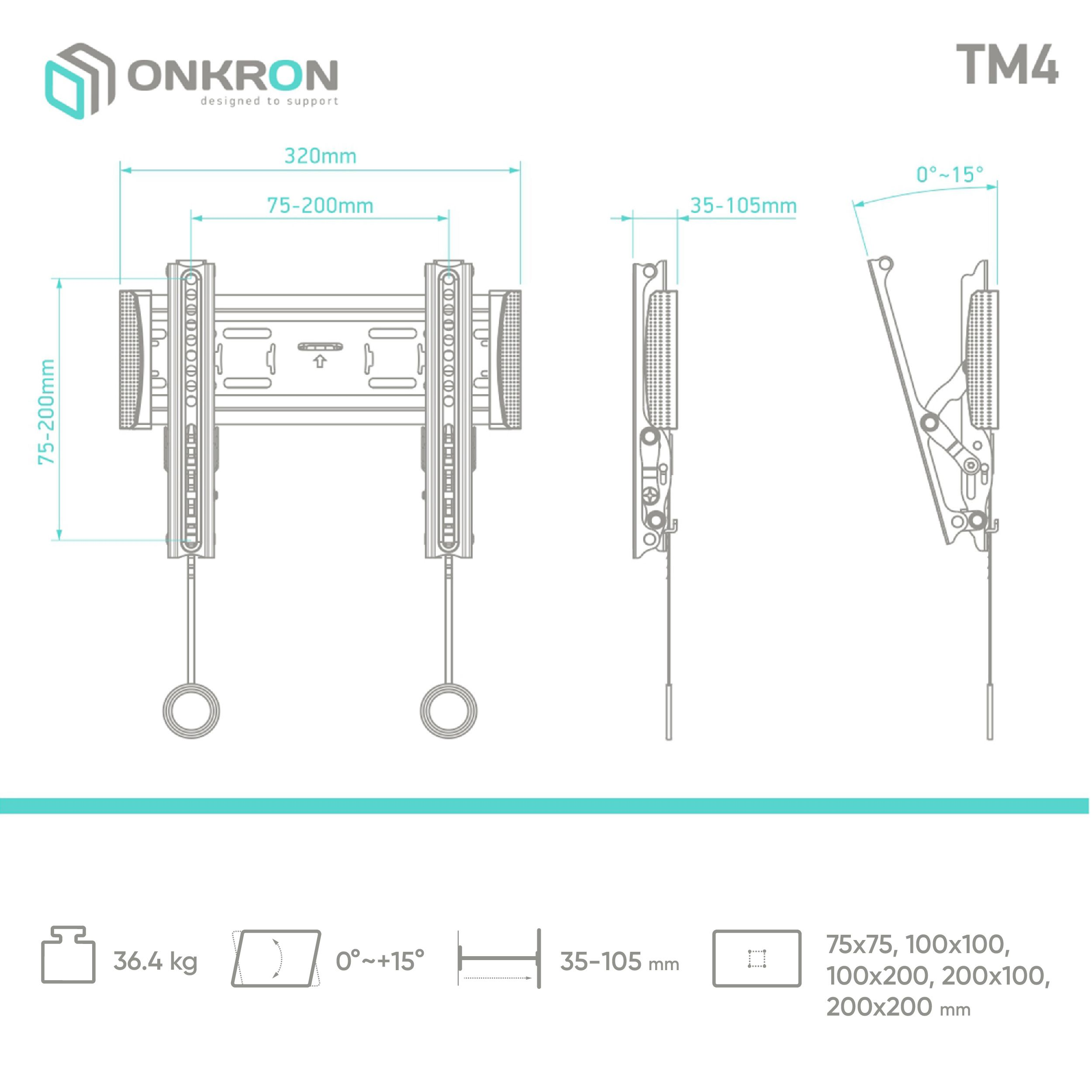 ONKRON
designed to support

TM4

320mm

75-200mm

75-200mm

35-105mm

0°~15°

36.4 kg

0°~+15°

35-105 mm

75x75, 100x100, 100x200, 200x100, 200x200 mm