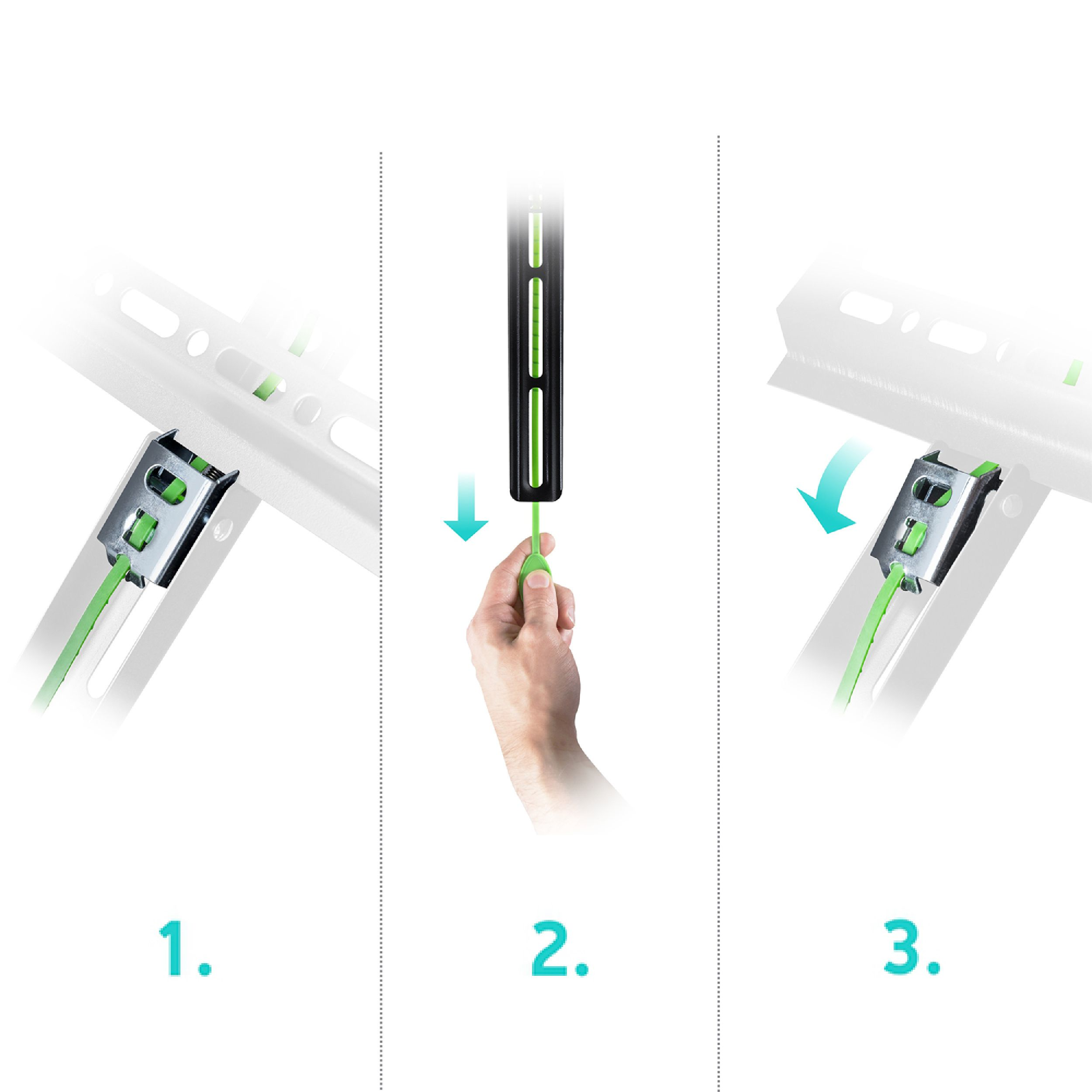 1.

2.

3.