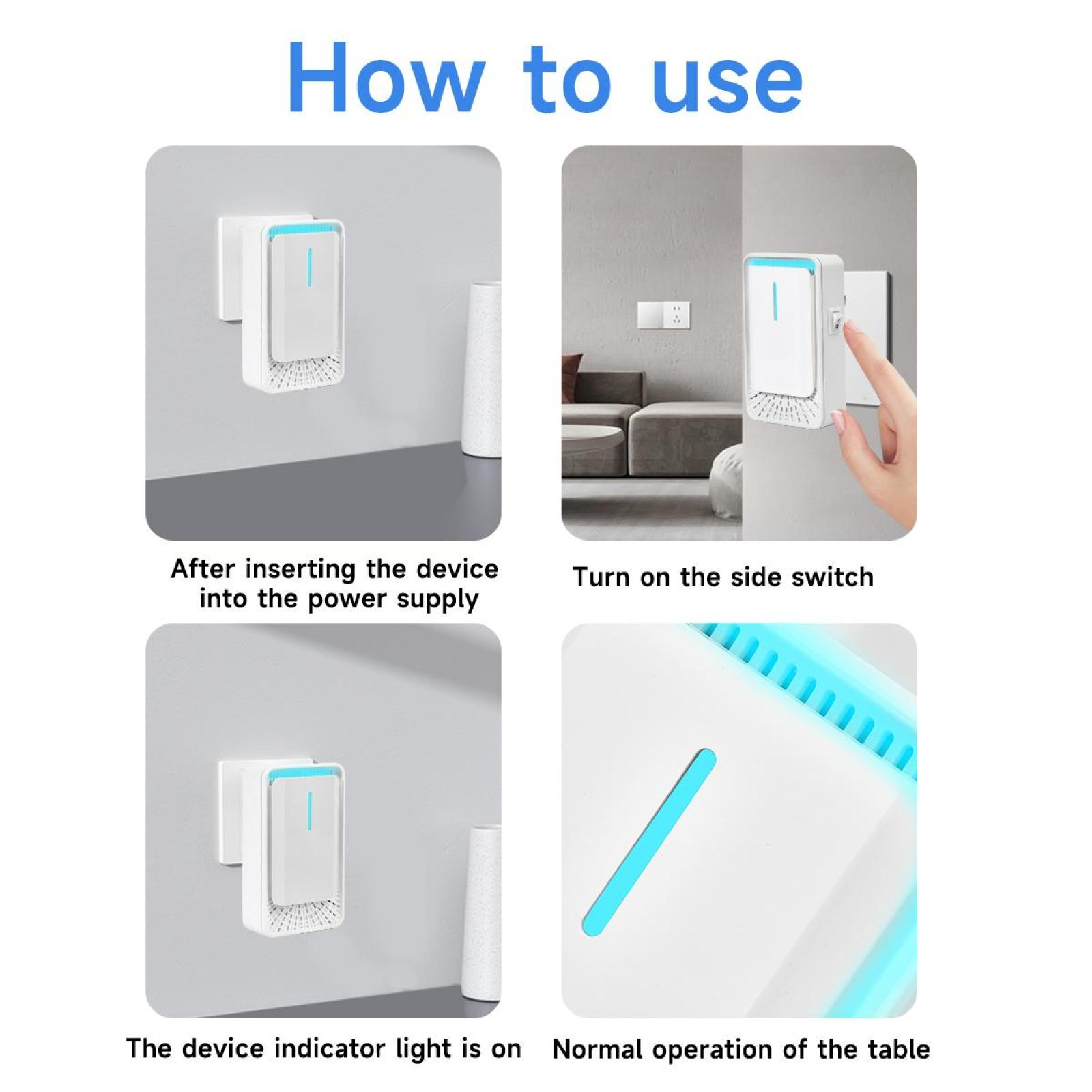 How to use

After inserting the device into the power supply

Turn on the side switch

The device indicator light is on

Normal operation of the table