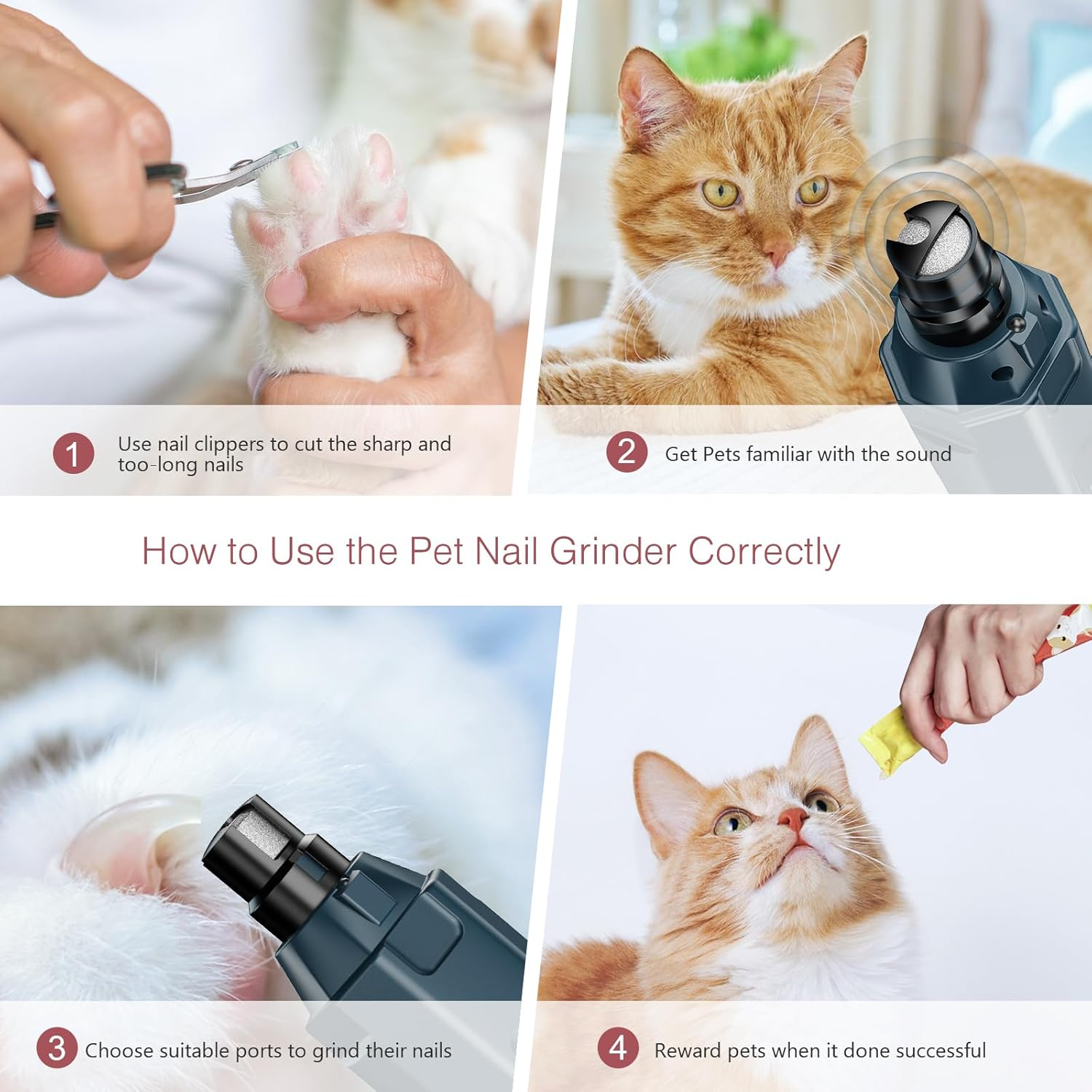 1 Use nail clippers to cut the sharp and too-long nails

2 Get Pets familiar with the sound

How to Use the Pet Nail Grinder Correctly

3 Choose suitable ports to grind their nails

4 Reward pets when it done successful