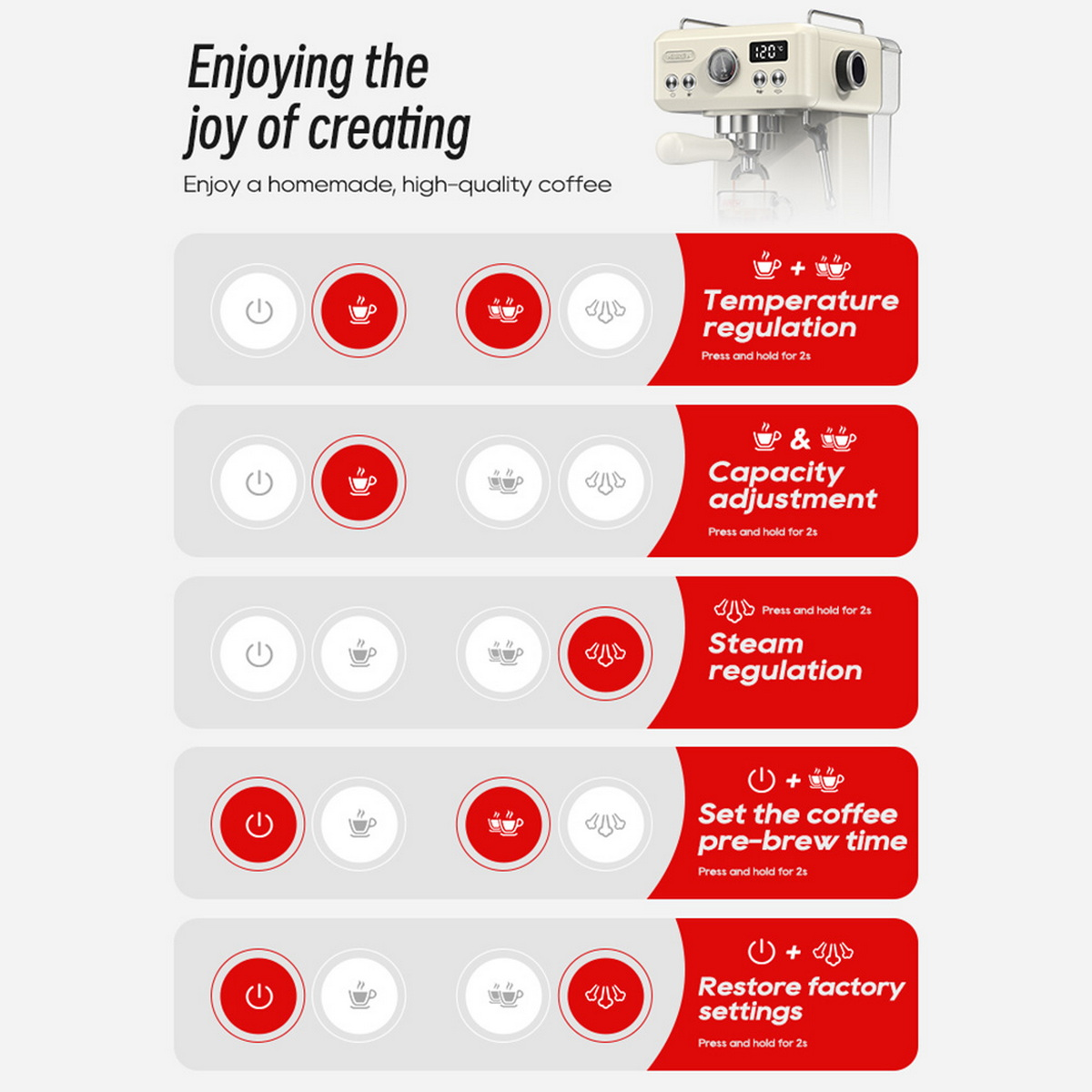 Enjoying the joy of creating

Enjoy a homemade, high-quality coffee

120°C

+

Temperature regulation

Press and hold for 2s

&

Capacity adjustment

Press and hold for 2s

Press and hold for 2s

Steam regulation

+

Set the coffee pre-brew time

Press and hold for 2s

+

Restore factory settings

Press and hold for 2s