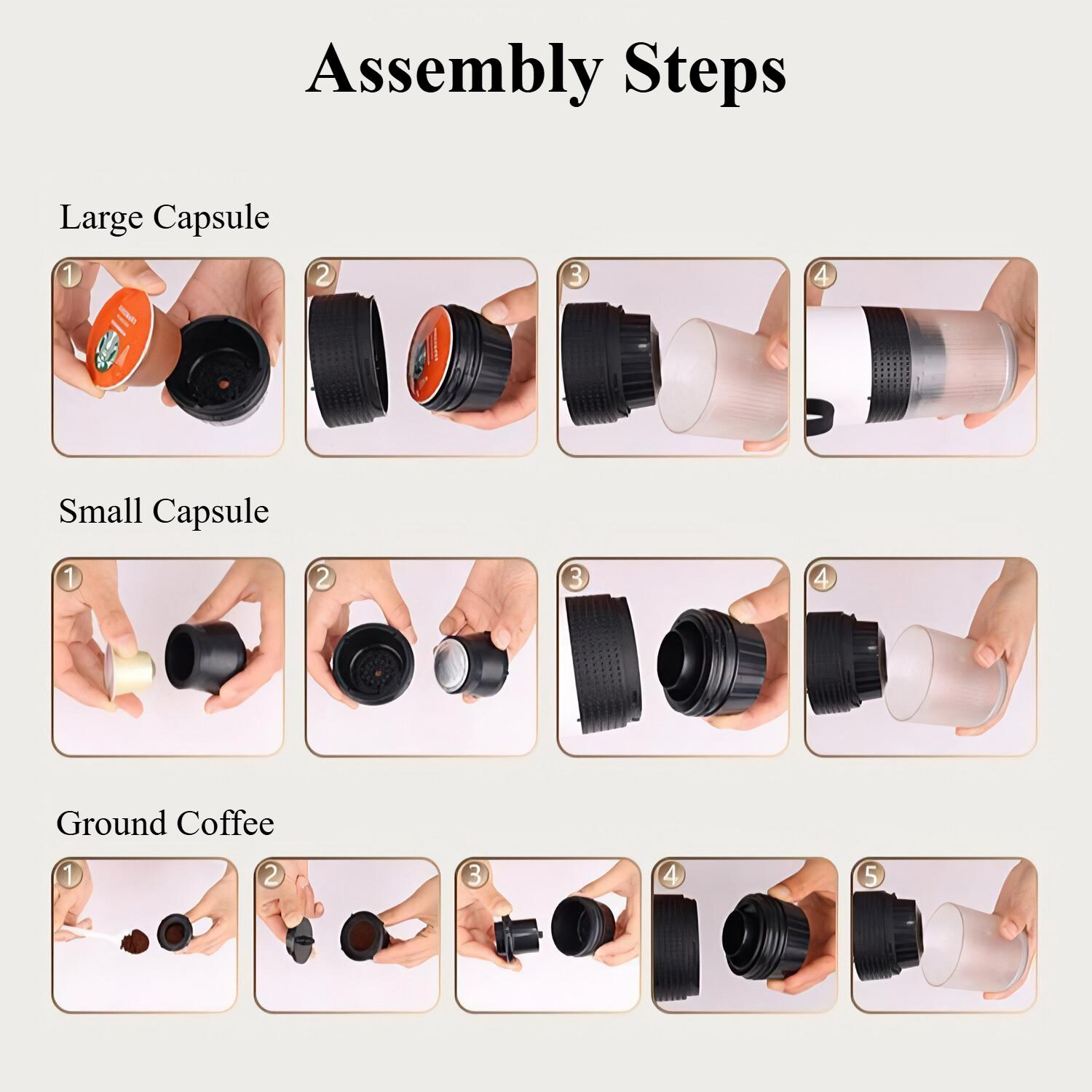 Assembly Steps

Large Capsule

1 2 3 4

Small Capsule

1 2 3 4

Ground Coffee

1 2 3 4 5