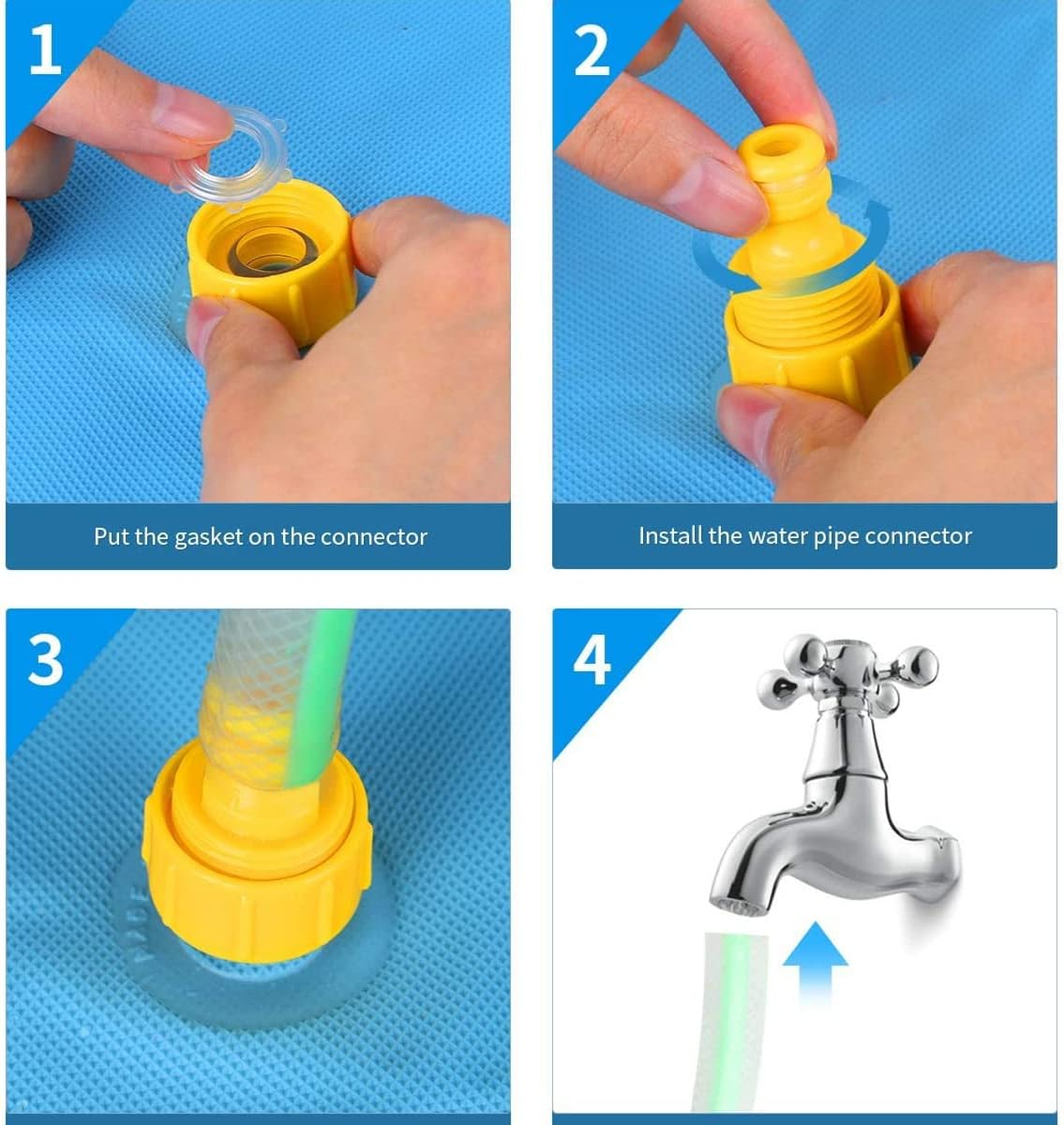 1

Put the gasket on the connector

2

Install the water pipe connector

3

4