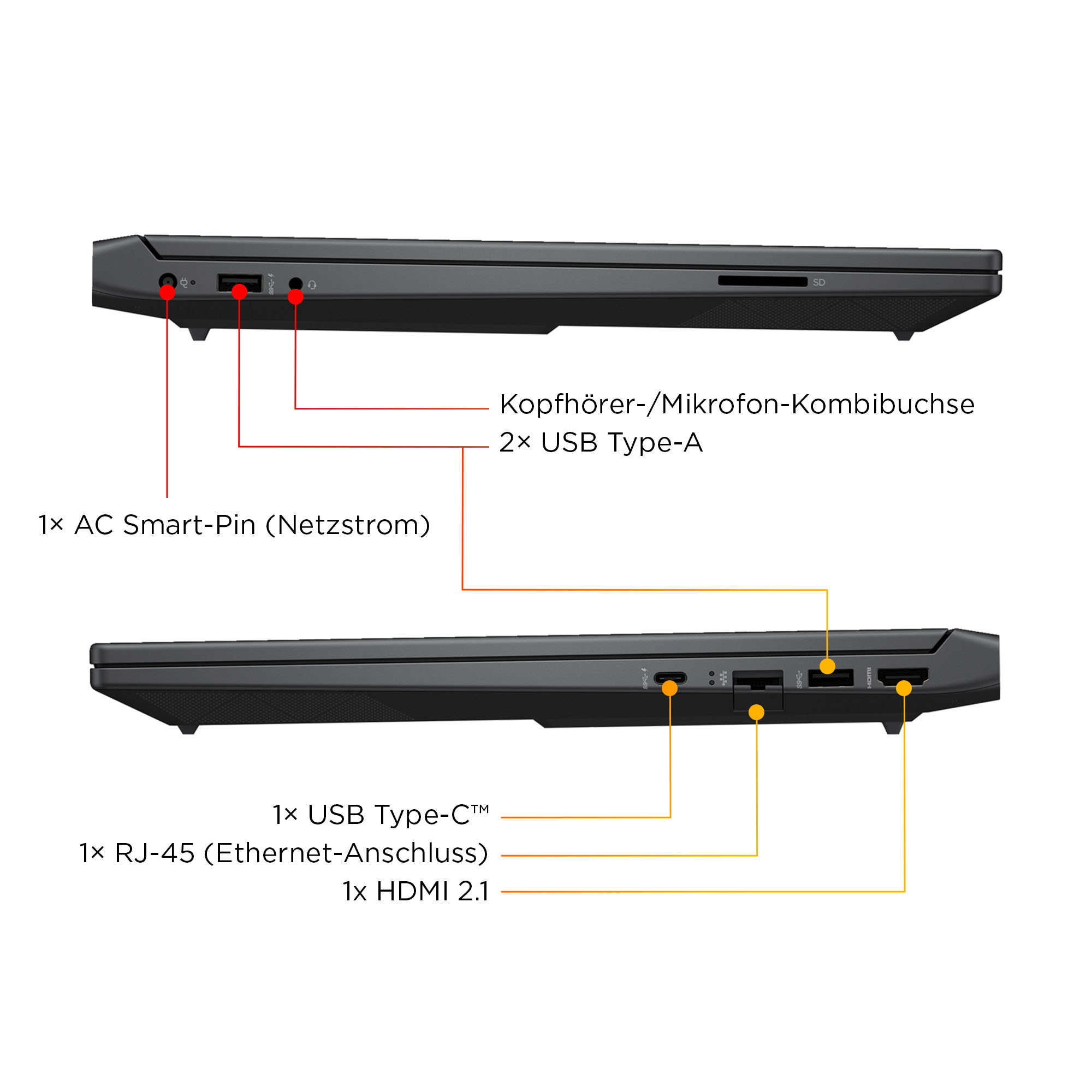 SD

Kopfhörer-/Mikrofon-Kombibuchse
2× USB Type-A

1× AC Smart-Pin (Netzstrom)

HDMI

1× USB Type-C™
1× RJ-45 (Ethernet-Anschluss)
1x HDMI 2.1